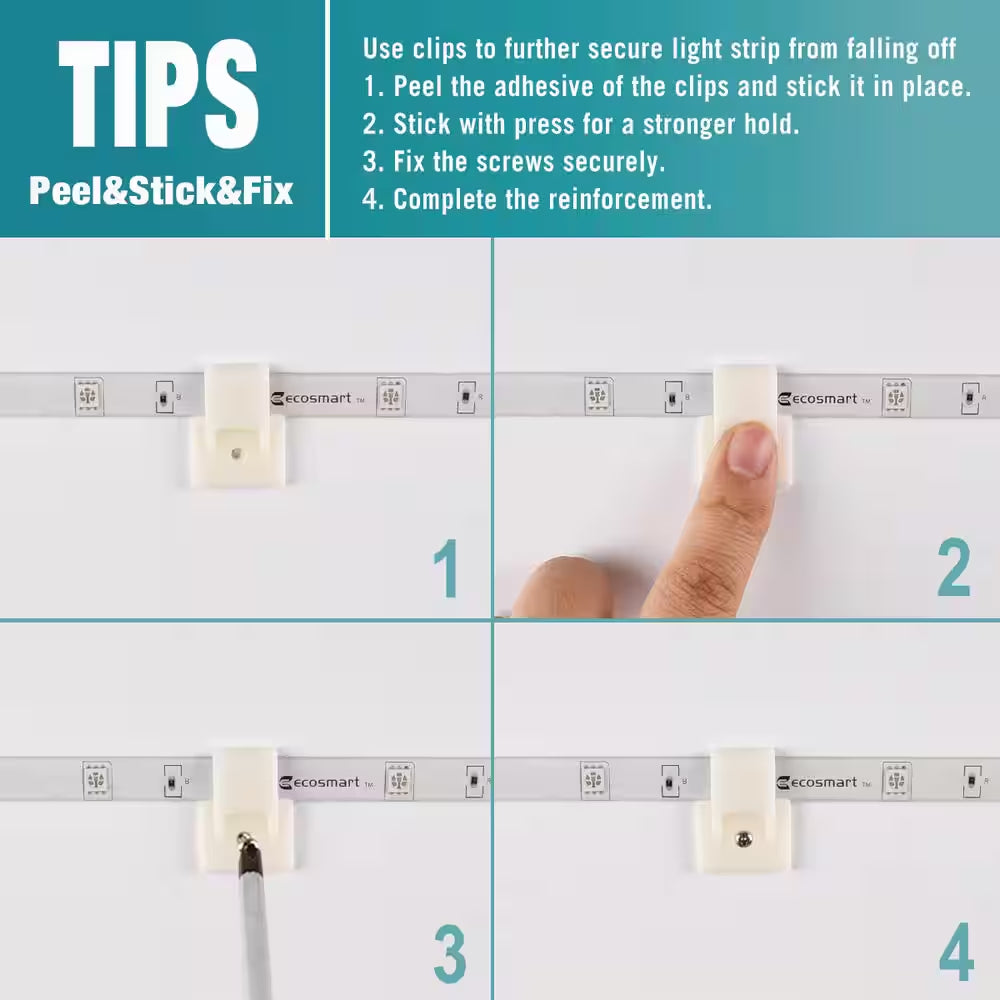 TIPS
Peel&Stick&Fix

Use clips to further secure light strip from falling off
1. Peel the adhesive of the clips and stick it in place.
2. Stick with press for a stronger hold.
3. Fix the screws securely.
4. Complete the reinforcement.

ecosmart TM

1

ecosmart TM

2

ecosmart TM

3

ecosmart TM

4