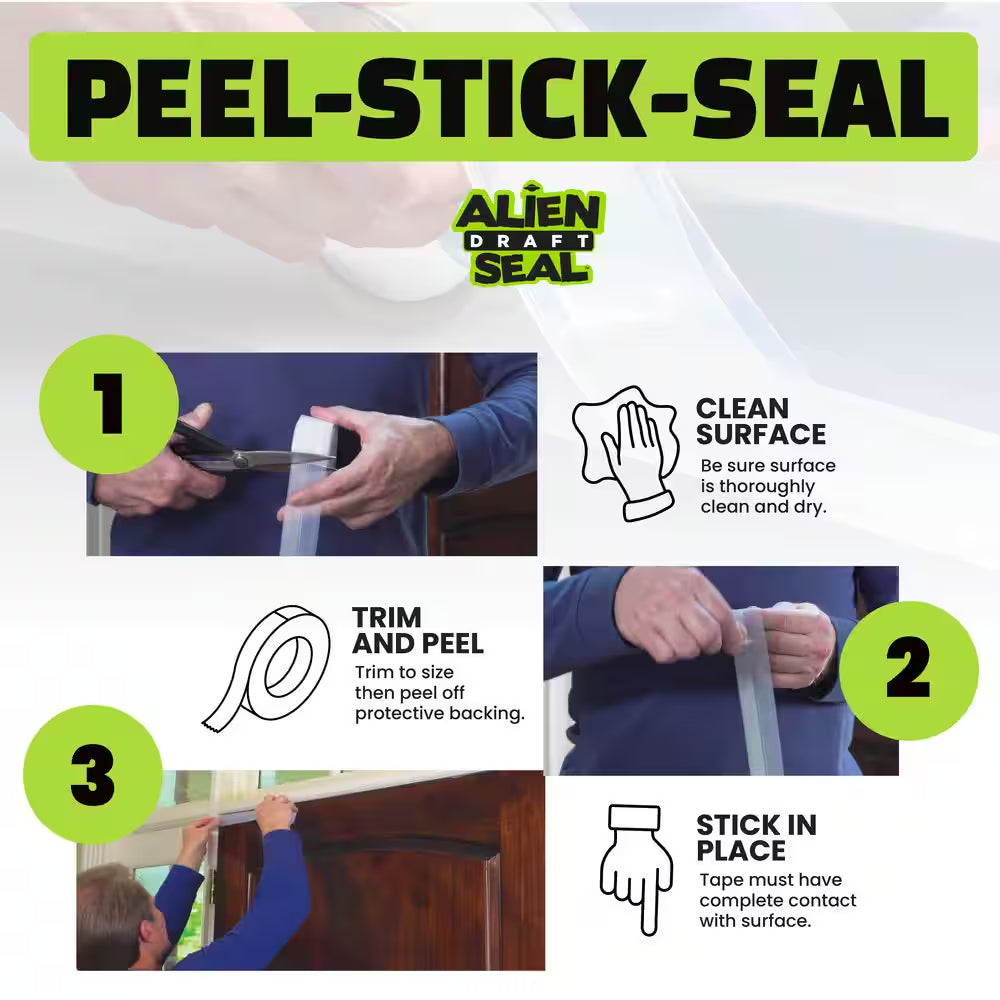 PEEL-STICK-SEAL

ALIEN DRAFT SEAL

1

CLEAN SURFACE
Be sure surface is thoroughly clean and dry.

TRIM AND PEEL
Trim to size then peel off protective backing.

2

3

STICK IN PLACE
Tape must have complete contact with surface.