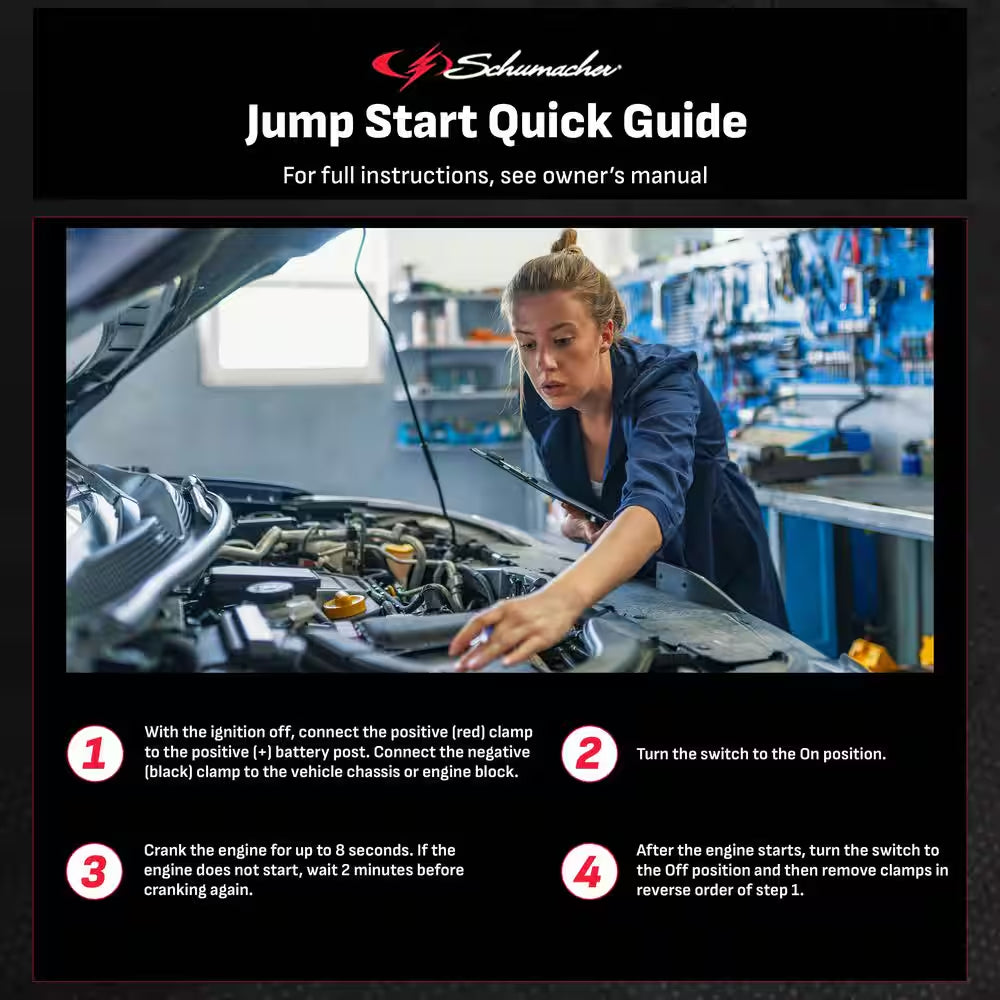 Schumacher

Jump Start Quick Guide

For full instructions, see owner's manual

1 With the ignition off, connect the positive (red) clamp to the positive (+) battery post. Connect the negative (black) clamp to the vehicle chassis or engine block.

2 Turn the switch to the On position.

3 Crank the engine for up to 8 seconds. If the engine does not start, wait 2 minutes before cranking again.

4 After the engine starts, turn the switch to the Off position and then remove clamps in reverse order of step 1.