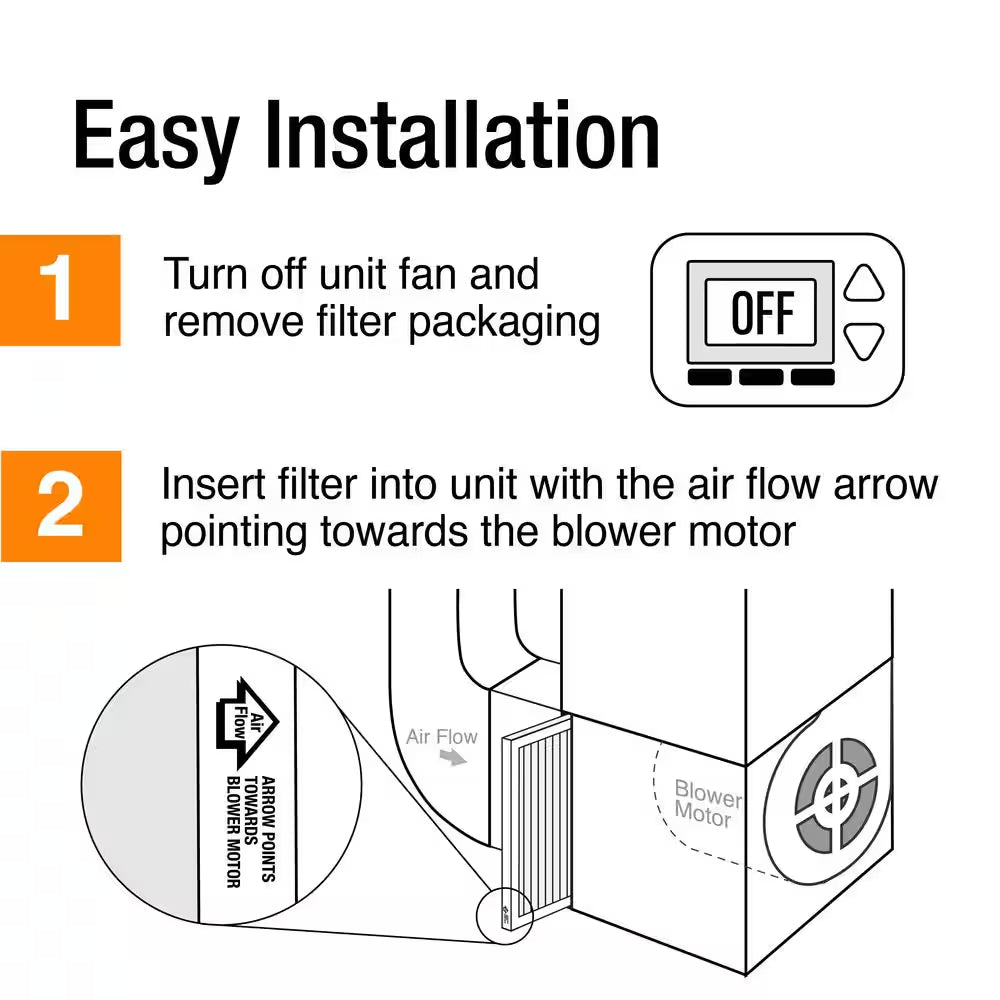 Easy Installation

1 Turn off unit fan and remove filter packaging

OFF

2 Insert filter into unit with the air flow arrow pointing towards the blower motor

Air Flow

ARROW POINTS TOWARDS BLOWER MOTOR

Air Flow

Blower Motor