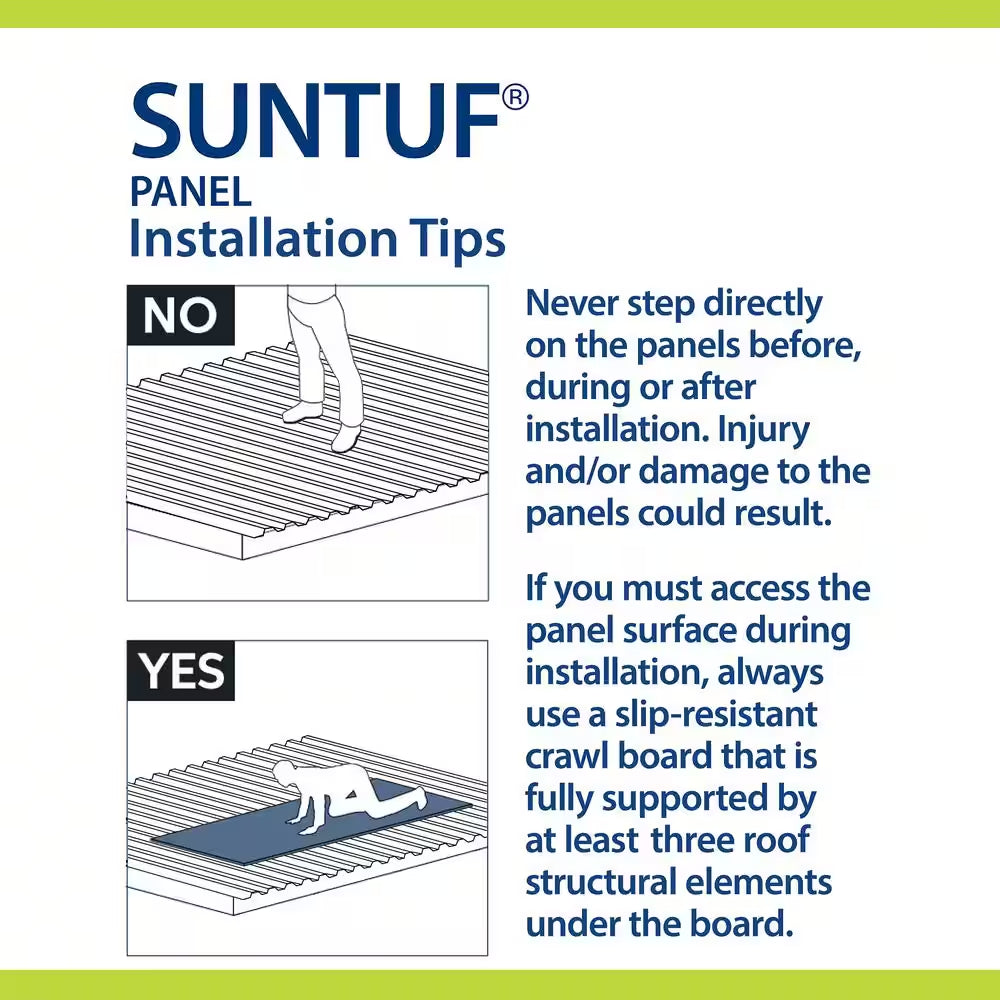 SUNTUF®
PANEL
Installation Tips

NO

Never step directly on the panels before, during or after installation. Injury and/or damage to the panels could result.

YES

If you must access the panel surface during installation, always use a slip-resistant crawl board that is fully supported by at least three roof structural elements under the board.