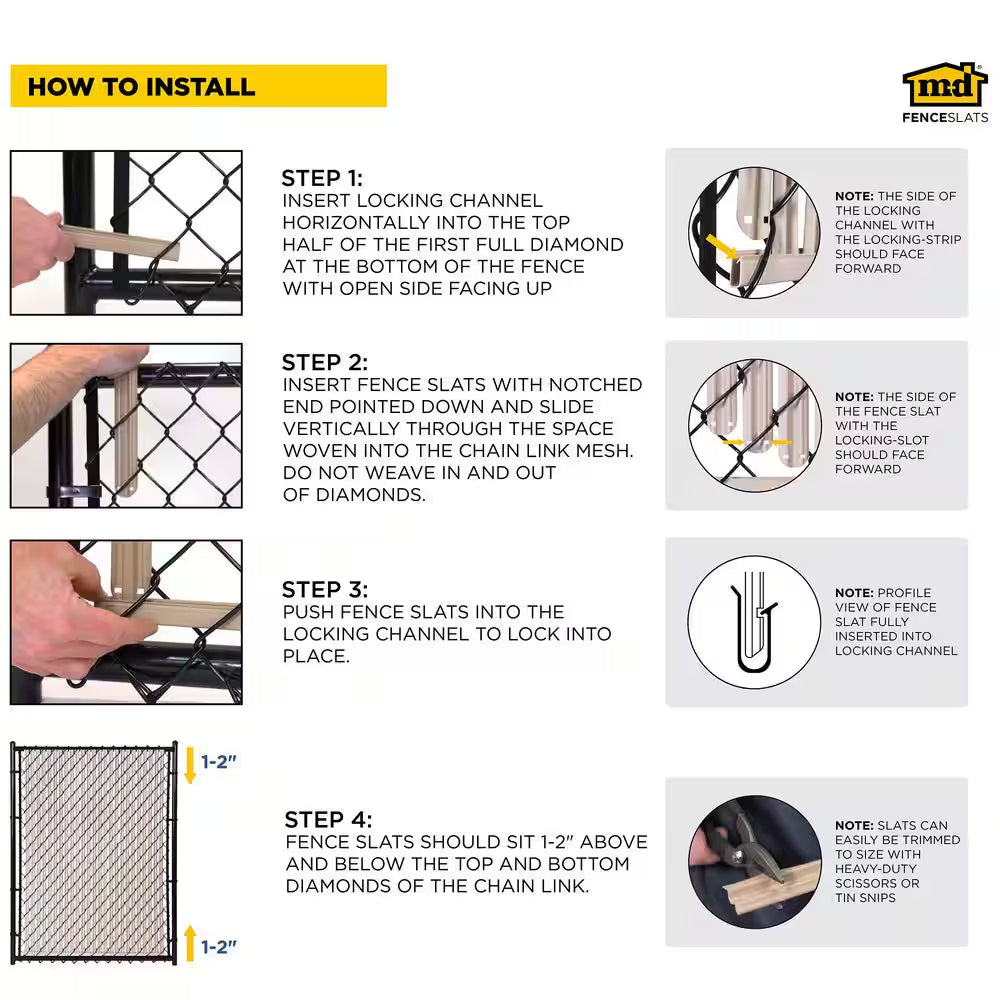 HOW TO INSTALL

m-d FENCESLATS

STEP 1:
INSERT LOCKING CHANNEL HORIZONTALLY INTO THE TOP HALF OF THE FIRST FULL DIAMOND AT THE BOTTOM OF THE FENCE WITH OPEN SIDE FACING UP

NOTE: THE SIDE OF THE LOCKING CHANNEL WITH THE LOCKING-STRIP SHOULD FACE FORWARD

STEP 2:
INSERT FENCE SLATS WITH NOTCHED END POINTED DOWN AND SLIDE VERTICALLY THROUGH THE SPACE WOVEN INTO THE CHAIN LINK MESH. DO NOT WEAVE IN AND OUT OF DIAMONDS.

NOTE: THE SIDE OF THE FENCE SLAT WITH THE LOCKING-SLOT SHOULD FACE FORWARD

STEP 3:
PUSH FENCE SLATS INTO THE LOCKING CHANNEL TO LOCK INTO PLACE.

NOTE: PROFILE VIEW OF FENCE SLAT FULLY INSERTED INTO LOCKING CHANNEL

1-2"

1-2"

STEP 4:
FENCE SLATS SHOULD SIT 1-2" ABOVE AND BELOW THE TOP AND BOTTOM DIAMONDS OF THE CHAIN LINK.

NOTE: SLATS CAN EASILY BE TRIMMED TO SIZE WITH HEAVY-DUTY SCISSORS OR TIN SNIPS