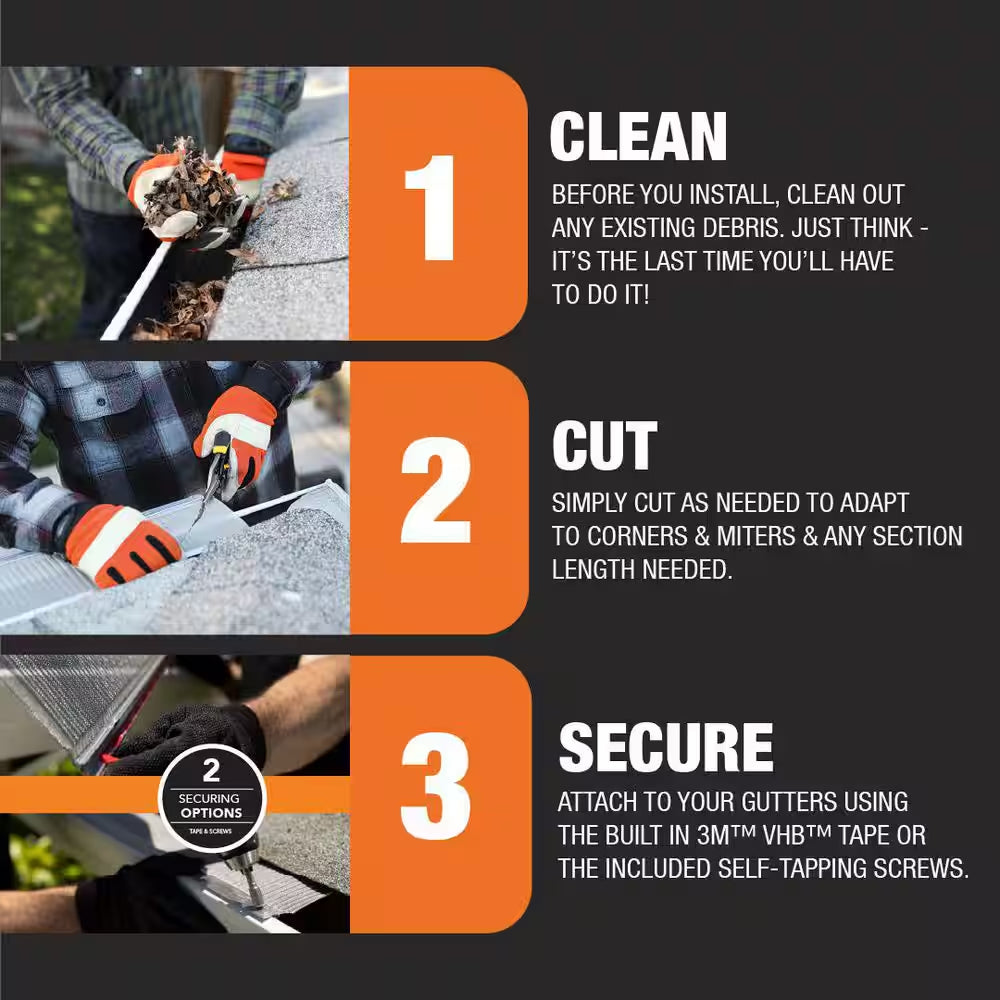 1

CLEAN

BEFORE YOU INSTALL, CLEAN OUT ANY EXISTING DEBRIS. JUST THINK - IT'S THE LAST TIME YOU'LL HAVE TO DO IT!

2

CUT

SIMPLY CUT AS NEEDED TO ADAPT TO CORNERS & MITERS & ANY SECTION LENGTH NEEDED.

2
SECURING
OPTIONS
TAPE & SCREWS

3

SECURE

ATTACH TO YOUR GUTTERS USING THE BUILT IN 3M™ VHB™ TAPE OR THE INCLUDED SELF-TAPPING SCREWS.