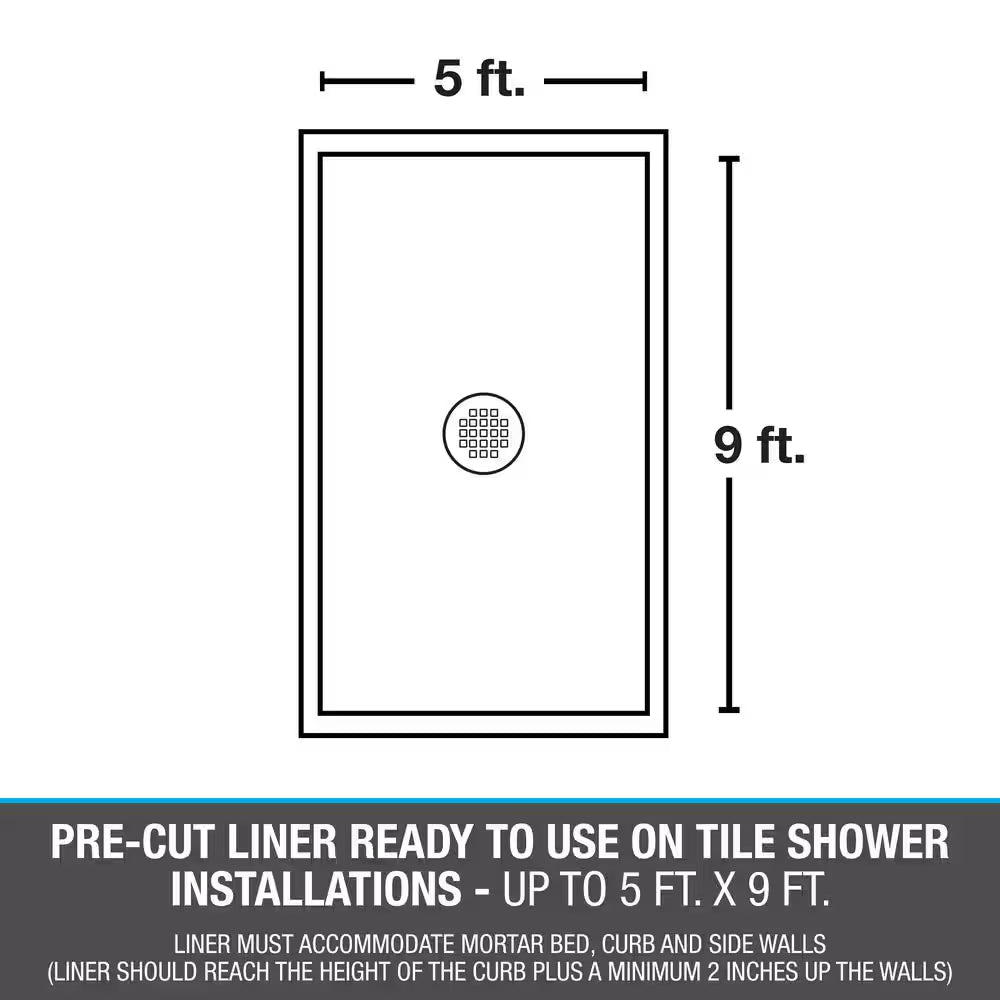 5 ft.

9 ft.

PRE-CUT LINER READY TO USE ON TILE SHOWER INSTALLATIONS - UP TO 5 FT. X 9 FT.

LINER MUST ACCOMMODATE MORTAR BED, CURB AND SIDE WALLS (LINER SHOULD REACH THE HEIGHT OF THE CURB PLUS A MINIMUM 2 INCHES UP THE WALLS)