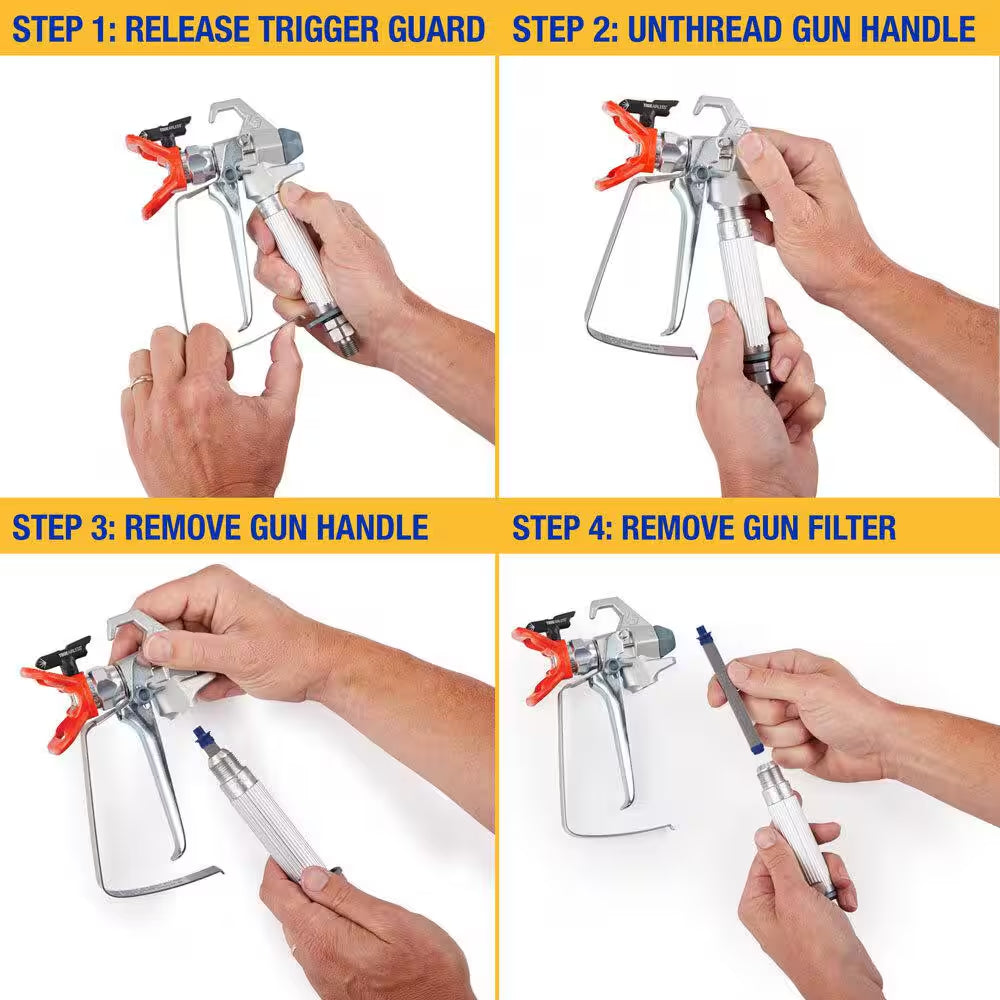 STEP 1: RELEASE TRIGGER GUARD

STEP 2: UNTHREAD GUN HANDLE

STEP 3: REMOVE GUN HANDLE

STEP 4: REMOVE GUN FILTER