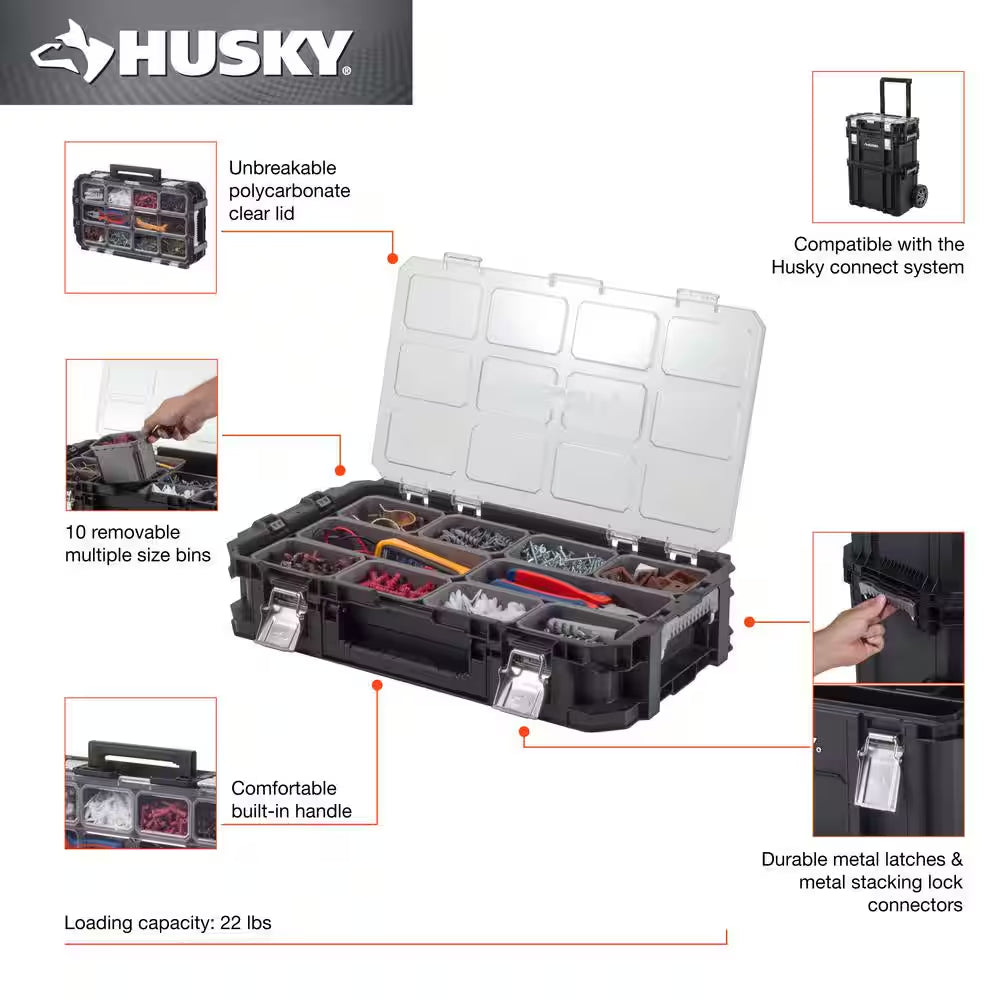 HUSKY

Unbreakable polycarbonate clear lid

Compatible with the Husky connect system

10 removable multiple size bins

Comfortable built-in handle

Durable metal latches & metal stacking lock connectors

Loading capacity: 22 lbs