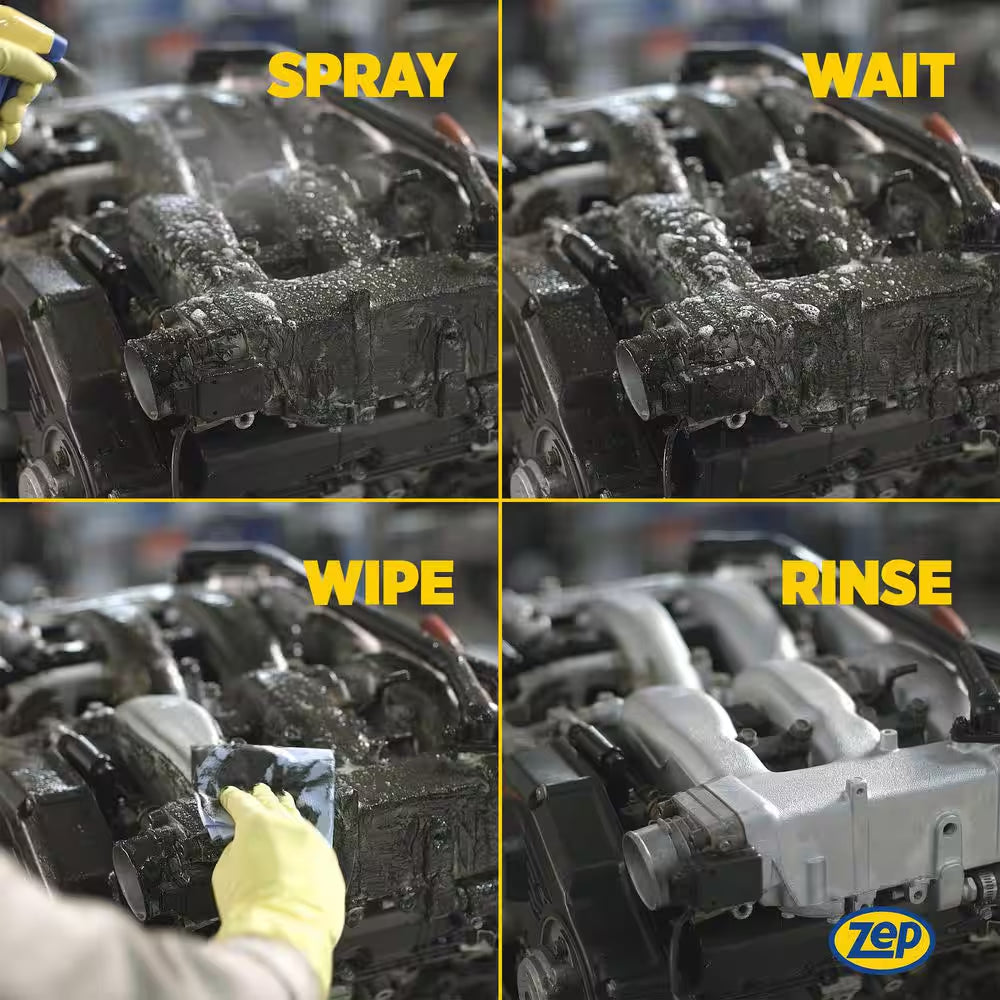 SPRAY

WAIT

WIPE

RINSE

Zep