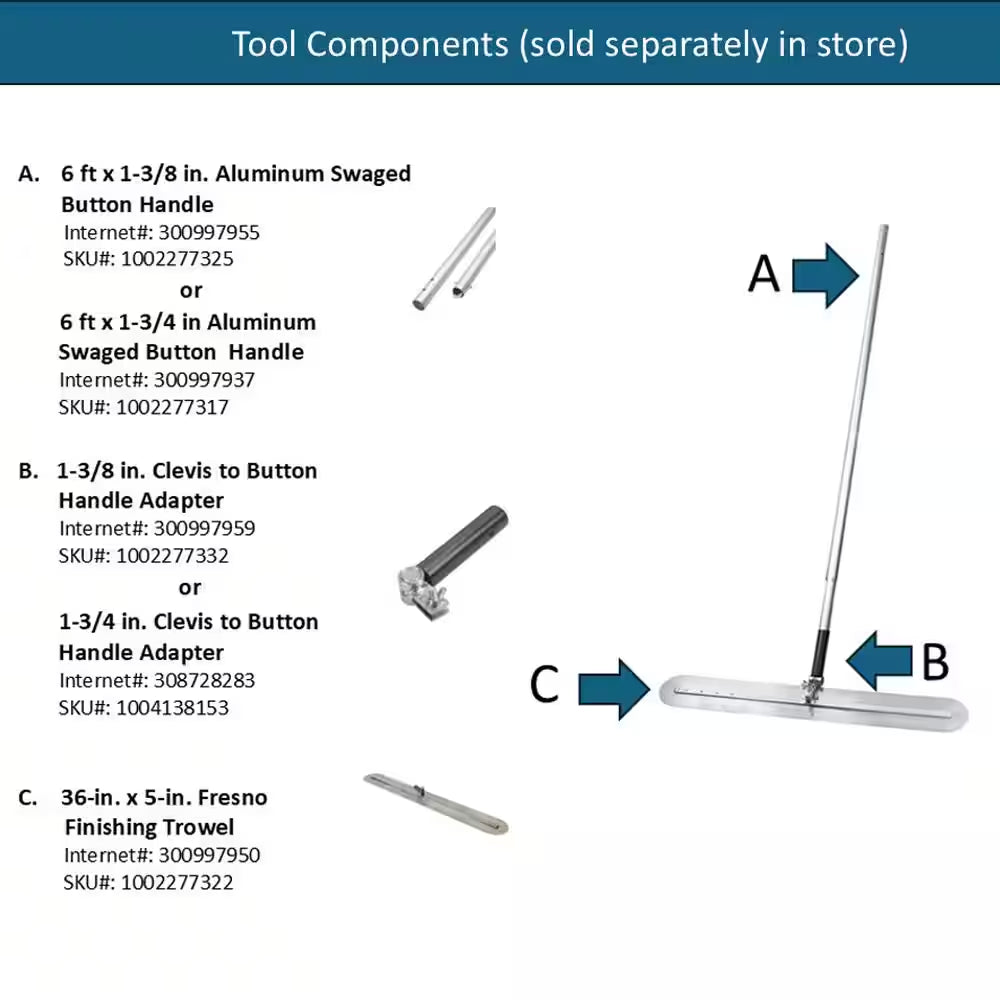 Tool Components (sold separately in store)

A. 6 ft x 1-3/8 in. Aluminum Swaged Button Handle
Internet#: 300997955
SKU#: 1002277325

or

6 ft x 1-3/4 in Aluminum Swaged Button Handle
Internet#: 300997937
SKU#: 1002277317

B. 1-3/8 in. Clevis to Button Handle Adapter
Internet#: 300997959
SKU#: 1002277332

or

1-3/4 in. Clevis to Button Handle Adapter
Internet#: 308728283
SKU#: 1004138153

C. 36-in. x 5-in. Fresno Finishing Trowel
Internet#: 300997950
SKU#: 1002277322

A

B

C