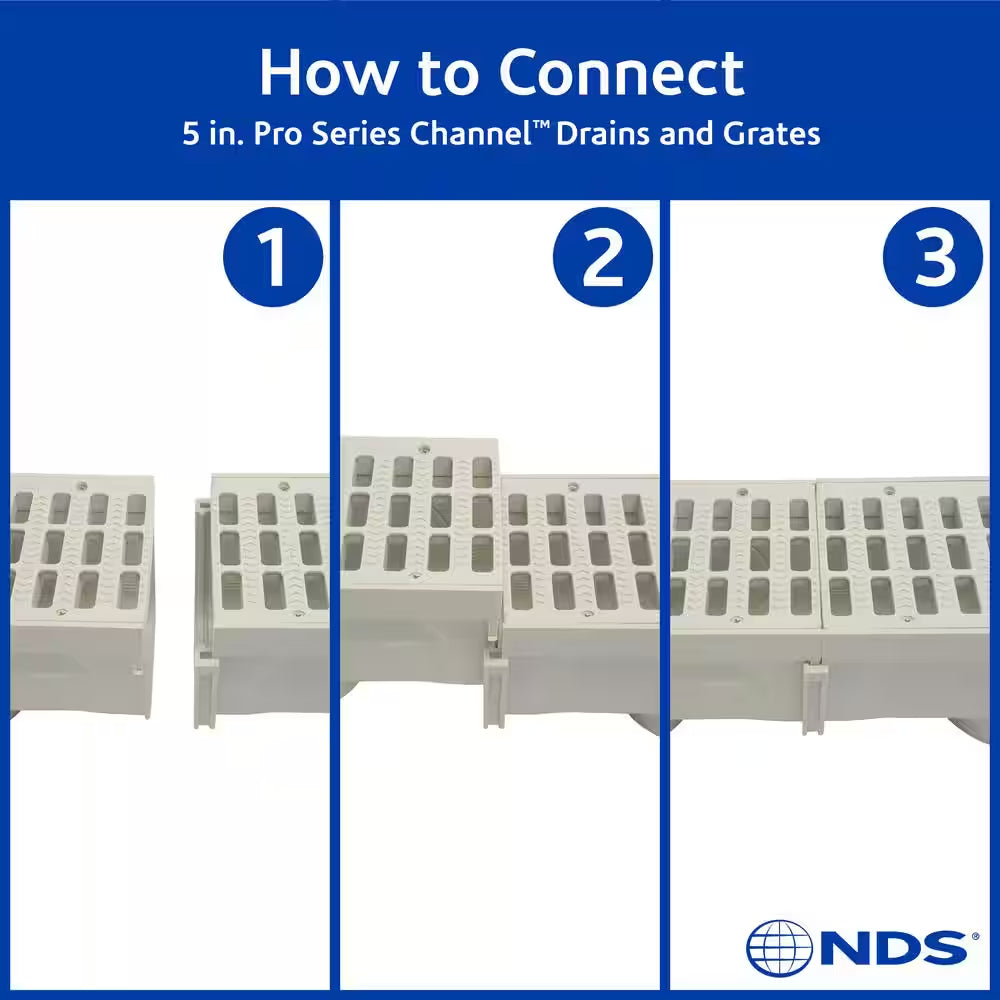 How to Connect

5 in. Pro Series Channel™ Drains and Grates

1

2

3

NDS®