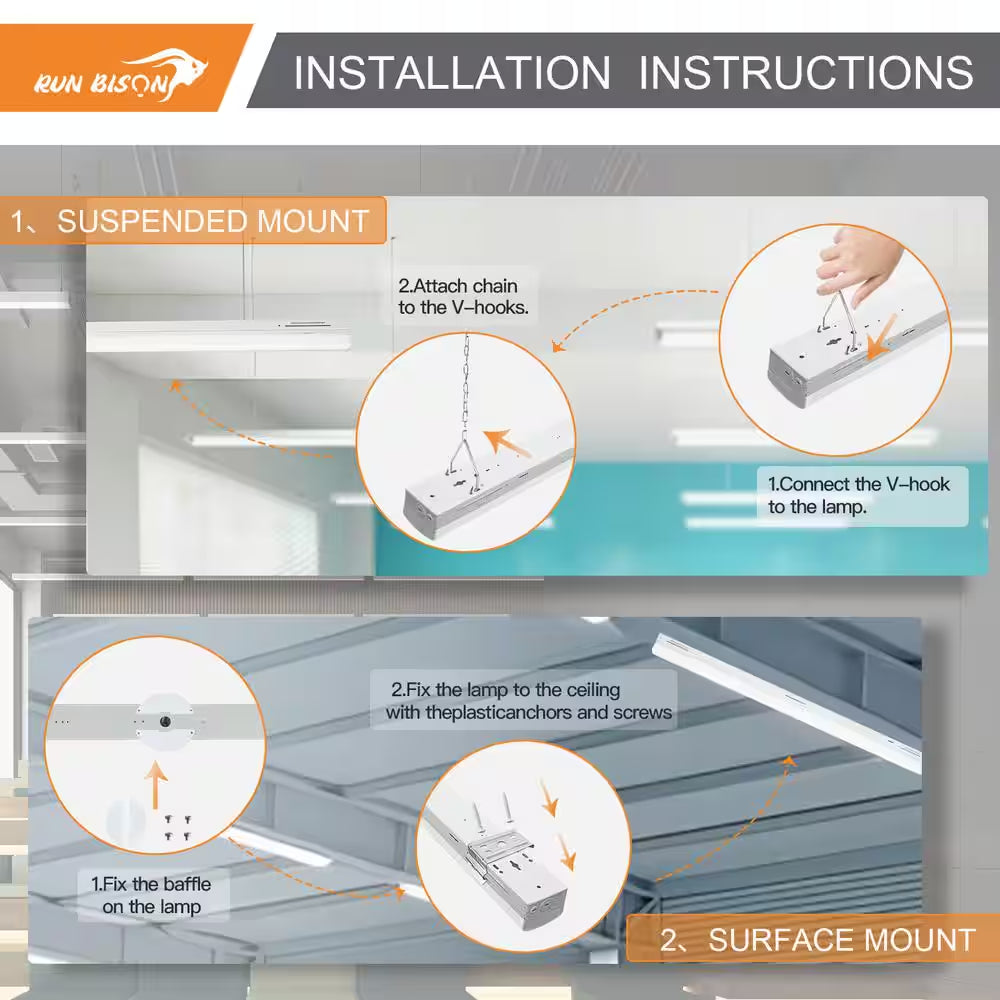 RUN BISON

INSTALLATION INSTRUCTIONS

1、SUSPENDED MOUNT

2.Attach chain to the V-hooks.

1.Connect the V-hook to the lamp.

2.Fix the lamp to the ceiling with theplasticanchors and screws

1.Fix the baffle on the lamp

2、SURFACE MOUNT