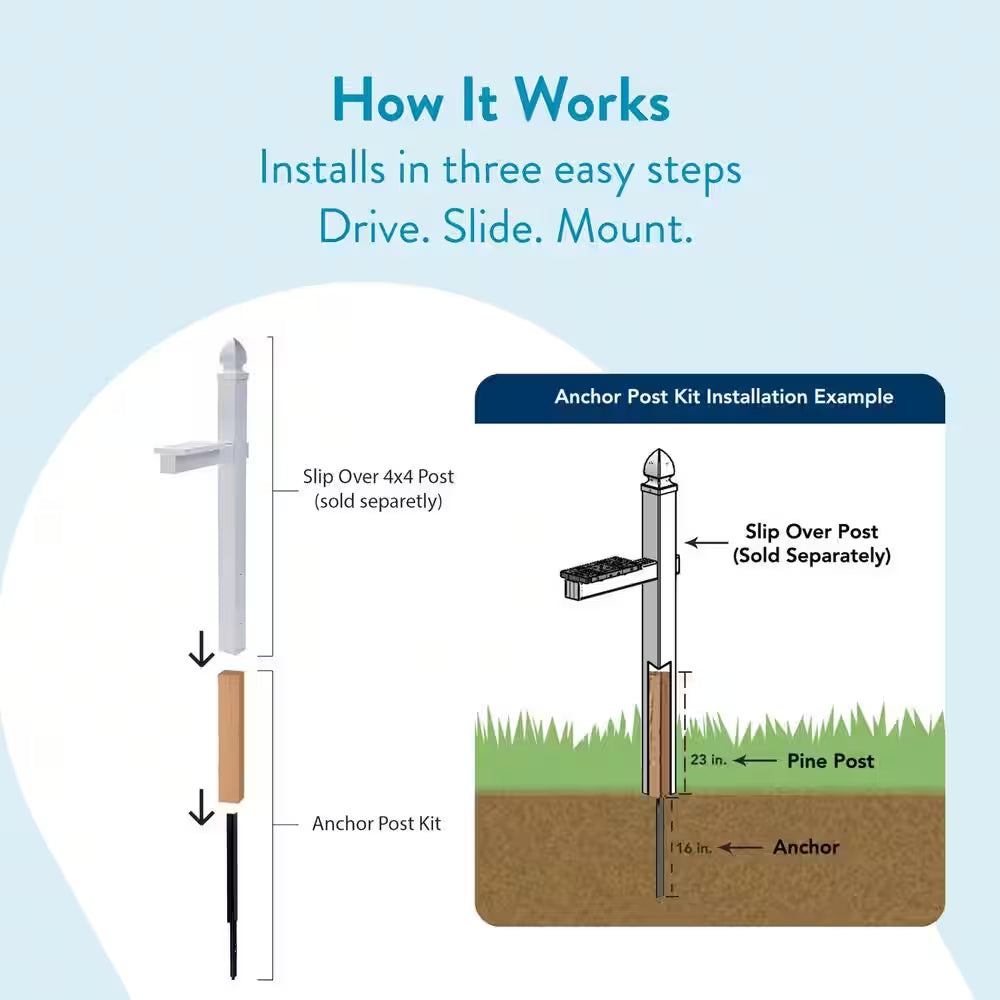 How It Works
Installs in three easy steps
Drive. Slide. Mount.

Slip Over 4x4 Post
(sold separately)

Anchor Post Kit

Anchor Post Kit Installation Example

Slip Over Post
(Sold Separately)

23 in.
Pine Post

16 in.
Anchor