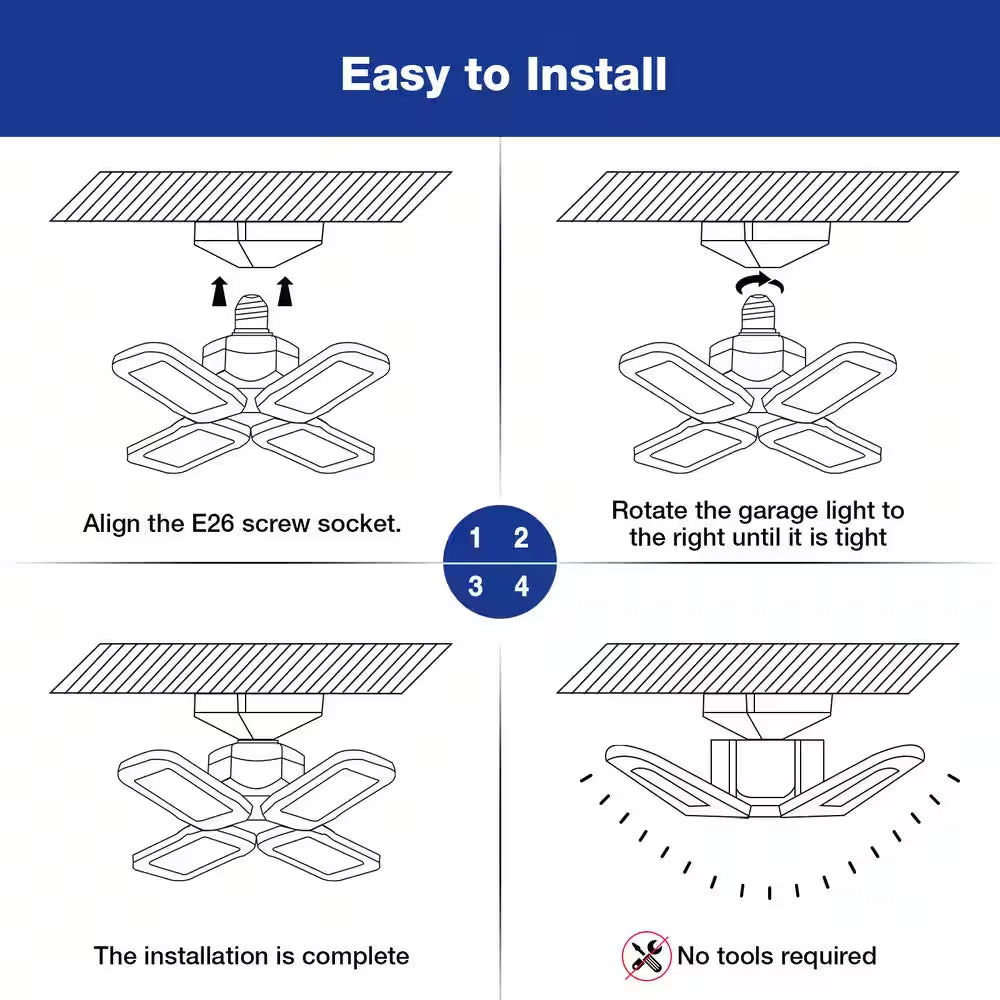 Easy to Install

Align the E26 screw socket.

Rotate the garage light to the right until it is tight

1 2
3 4

The installation is complete

No tools required