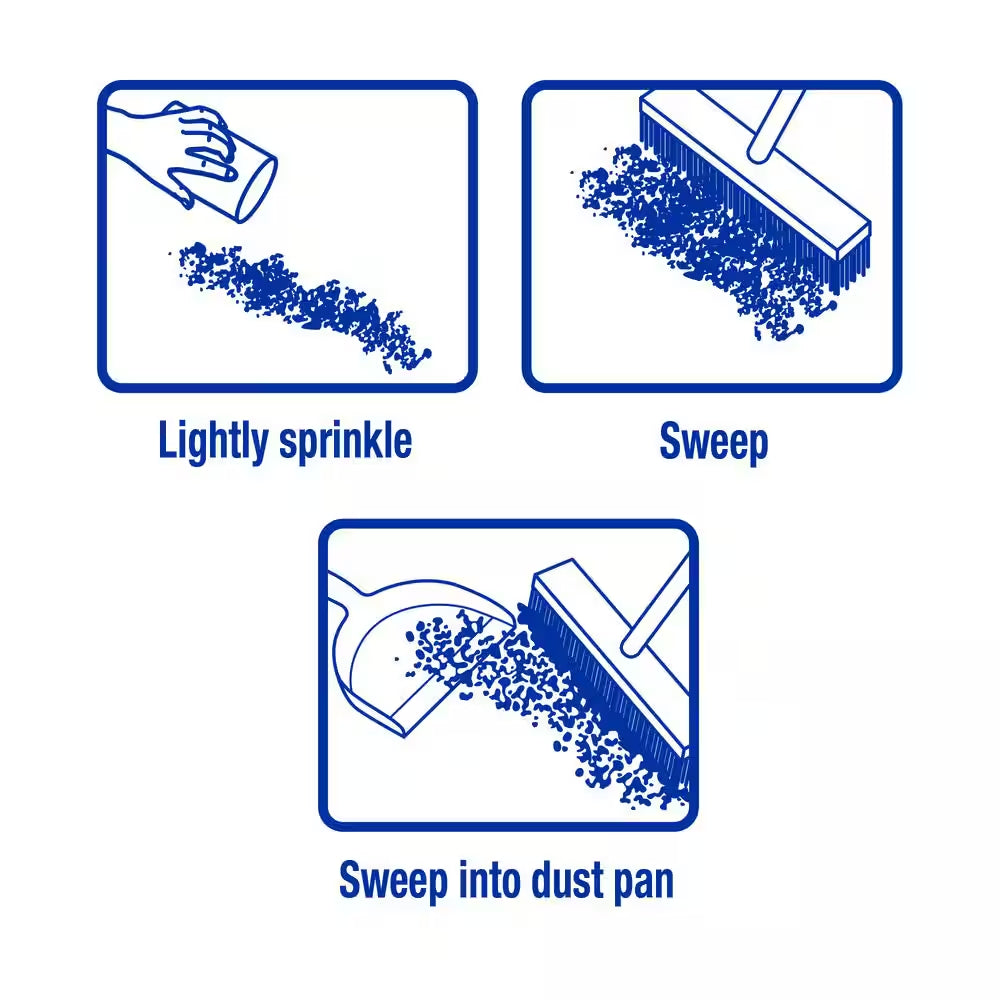 Lightly sprinkle

Sweep

Sweep into dust pan