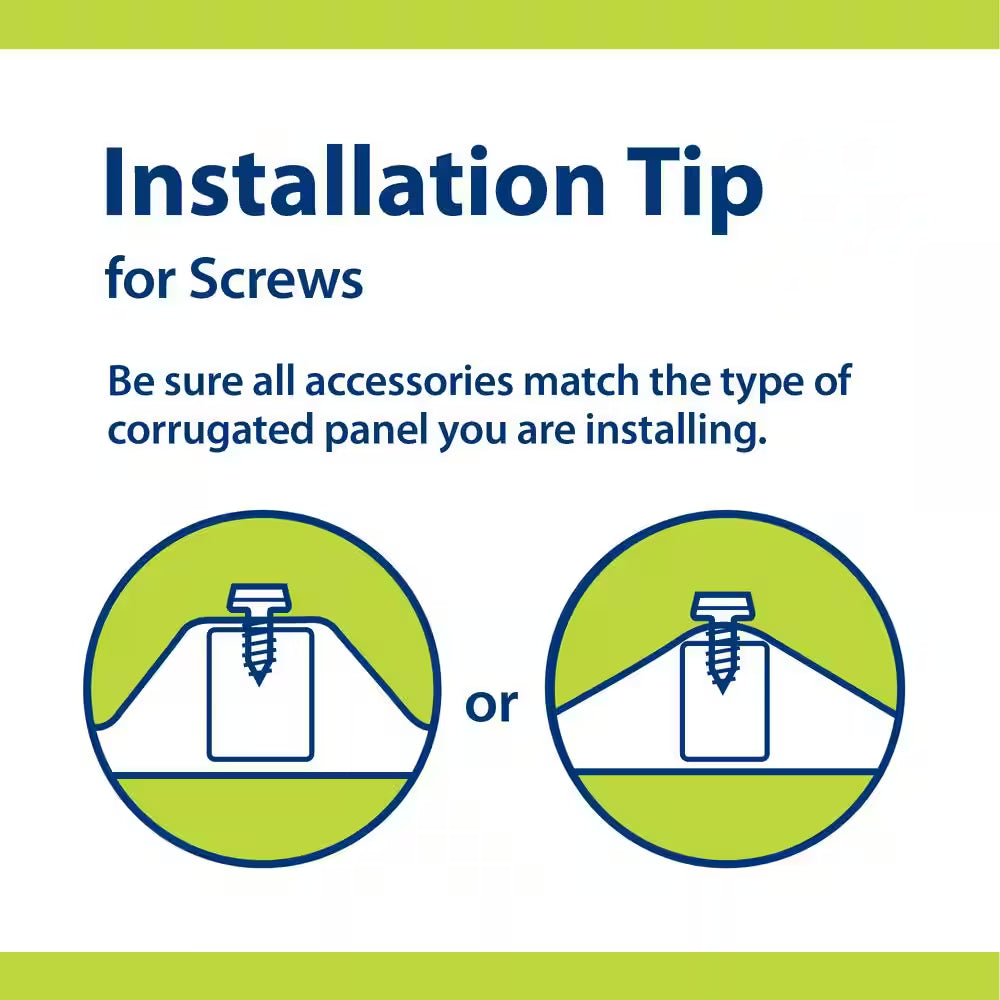 Installation Tip
for Screws

Be sure all accessories match the type of corrugated panel you are installing.

or