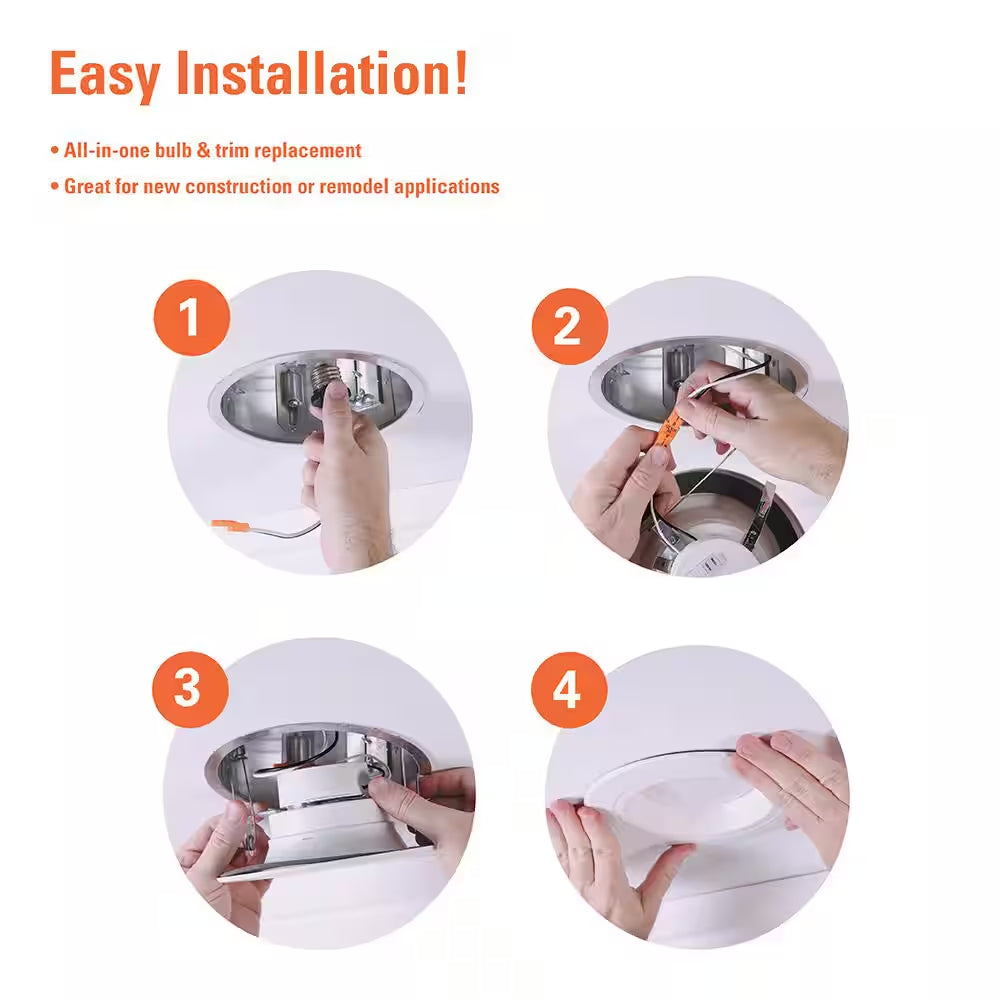 Easy Installation!

• All-in-one bulb & trim replacement
• Great for new construction or remodel applications

1

2

3

4