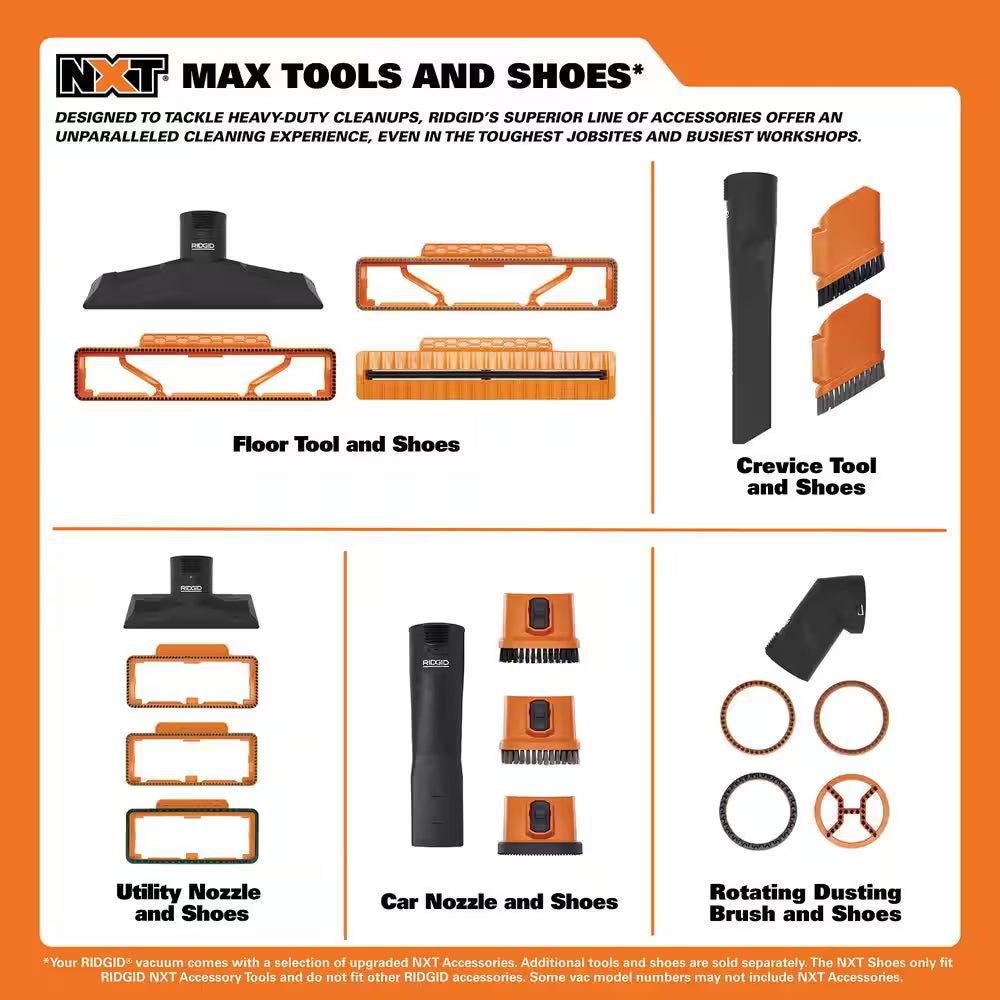 NXT® MAX TOOLS AND SHOES*

DESIGNED TO TACKLE HEAVY-DUTY CLEANUPS, RIDGID'S SUPERIOR LINE OF ACCESSORIES OFFER AN UNPARALLELED CLEANING EXPERIENCE, EVEN IN THE TOUGHEST JOBSITES AND BUSIEST WORKSHOPS.

RIDGID

Floor Tool and Shoes

Crevice Tool and Shoes

RIDGID

Utility Nozzle and Shoes

RIDGID

Car Nozzle and Shoes

Rotating Dusting Brush and Shoes

*Your RIDGID® vacuum comes with a selection of upgraded NXT Accessories. Additional tools and shoes are sold separately. The NXT Shoes only fit RIDGID NXT Accessory Tools and do not fit other RIDGID accessories. Some vac model numbers may not include NXT Accessories.