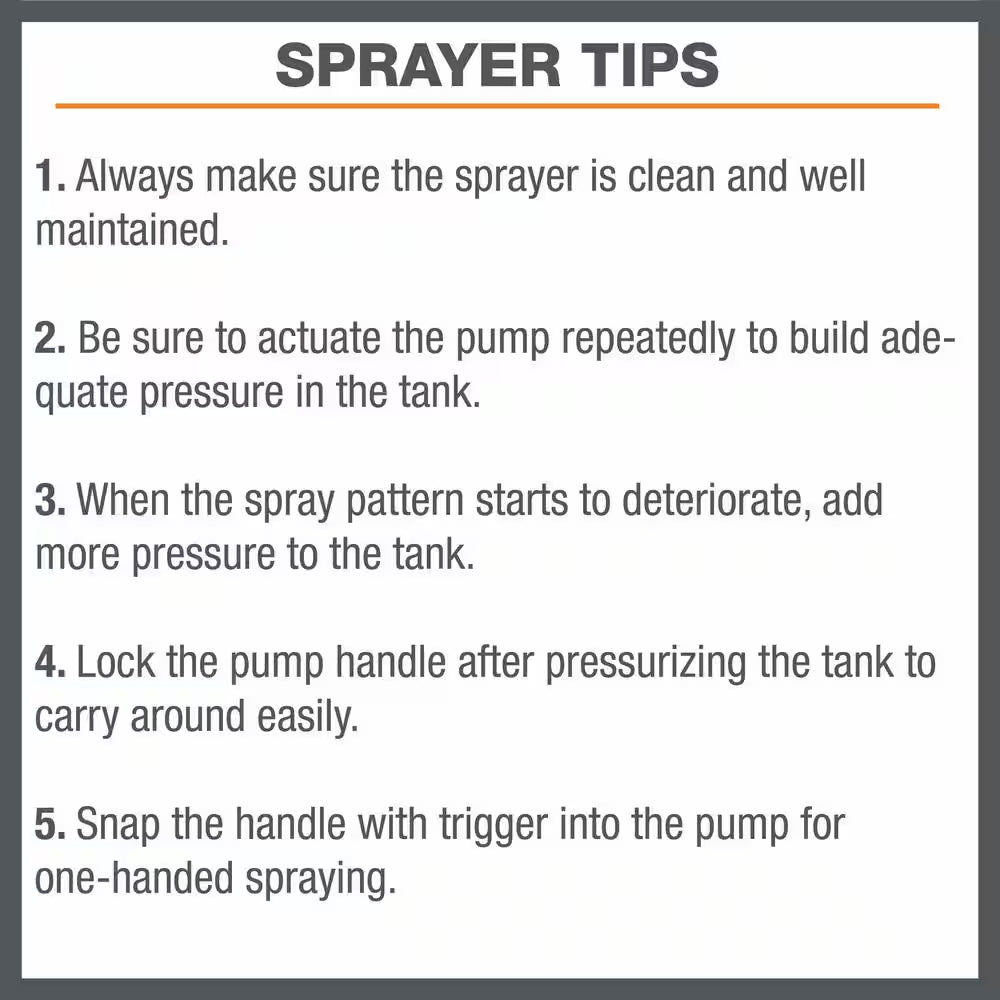 SPRAYER TIPS

1. Always make sure the sprayer is clean and well maintained.

2. Be sure to actuate the pump repeatedly to build adequate pressure in the tank.

3. When the spray pattern starts to deteriorate, add more pressure to the tank.

4. Lock the pump handle after pressurizing the tank to carry around easily.

5. Snap the handle with trigger into the pump for one-handed spraying.