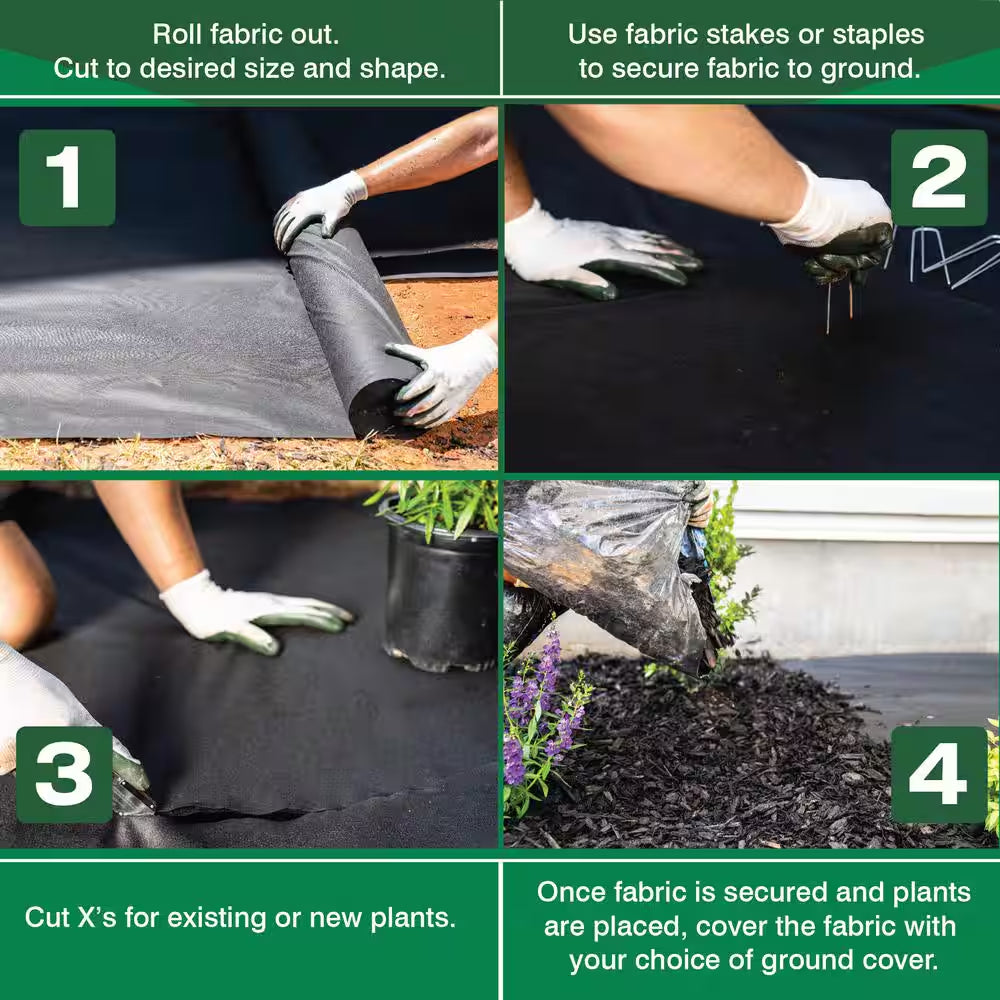 Roll fabric out.
Cut to desired size and shape.

Use fabric stakes or staples to secure fabric to ground.

1

2

3

4

Cut X's for existing or new plants.

Once fabric is secured and plants are placed, cover the fabric with your choice of ground cover.