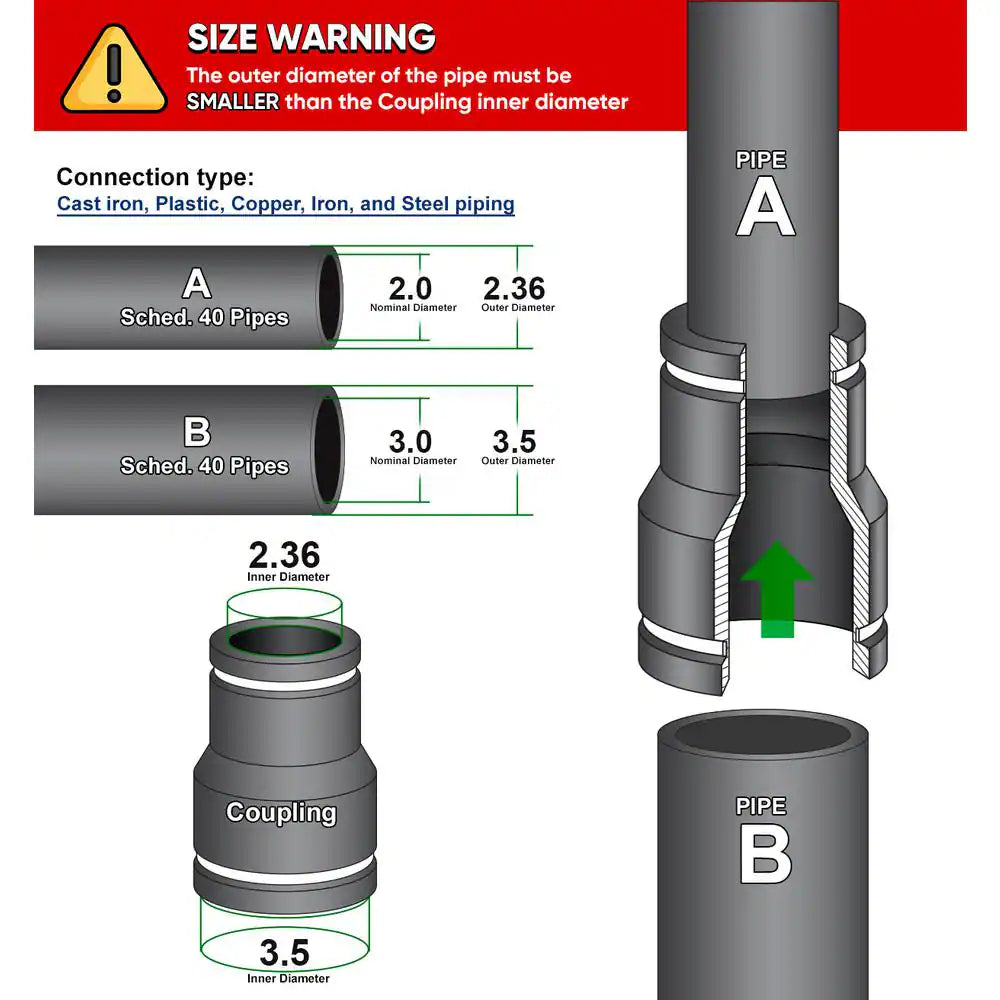 SIZE WARNING
The outer diameter of the pipe must be SMALLER than the Coupling inner diameter

Connection type:
Cast iron, Plastic, Copper, Iron, and Steel piping

A
Sched. 40 Pipes
2.0
Nominal Diameter
2.36
Outer Diameter

B
Sched. 40 Pipes
3.0
Nominal Diameter
3.5
Outer Diameter

2.36
Inner Diameter
Coupling
3.5
Inner Diameter

PIPE
A

PIPE
B