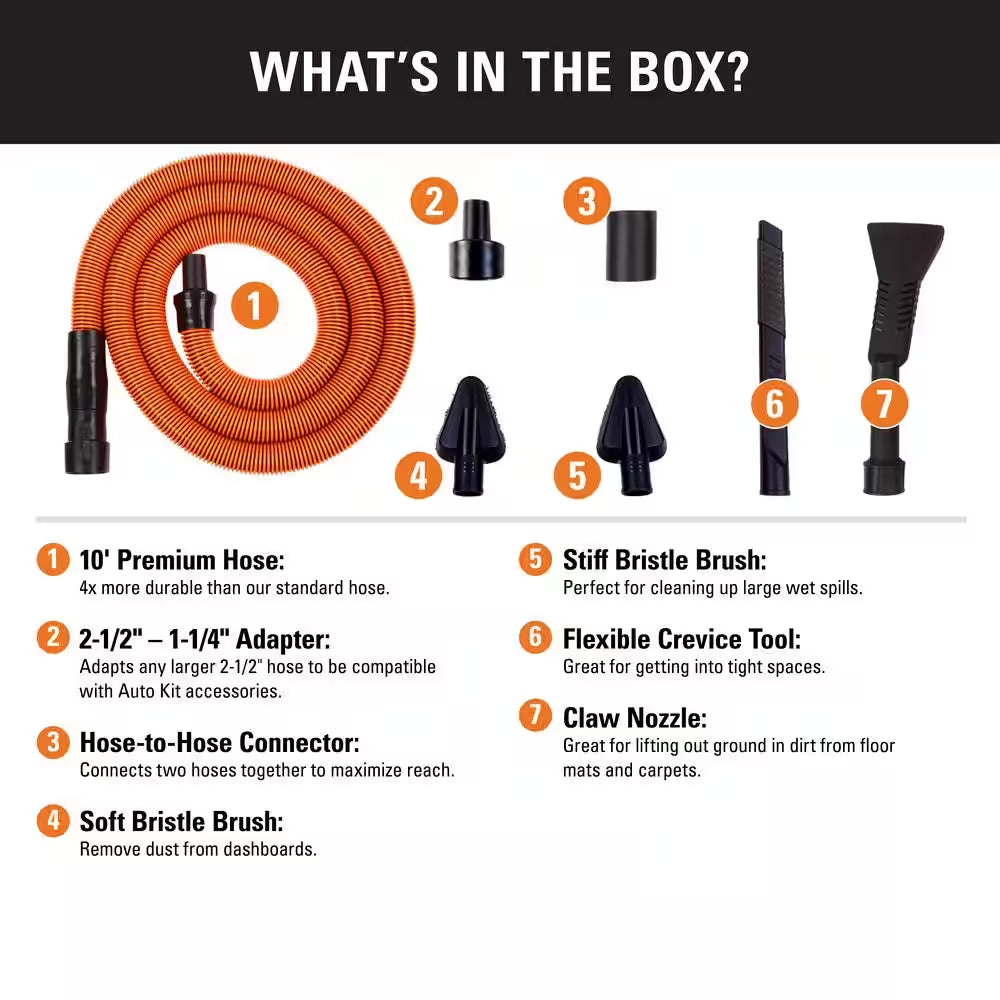 WHAT'S IN THE BOX?

1

2

3

4

5

6

7

1 10' Premium Hose:
4x more durable than our standard hose.

2 2-1/2" – 1-1/4" Adapter:
Adapts any larger 2-1/2" hose to be compatible with Auto Kit accessories.

3 Hose-to-Hose Connector:
Connects two hoses together to maximize reach.

4 Soft Bristle Brush:
Remove dust from dashboards.

5 Stiff Bristle Brush:
Perfect for cleaning up large wet spills.

6 Flexible Crevice Tool:
Great for getting into tight spaces.

7 Claw Nozzle:
Great for lifting out ground in dirt from floor mats and carpets.