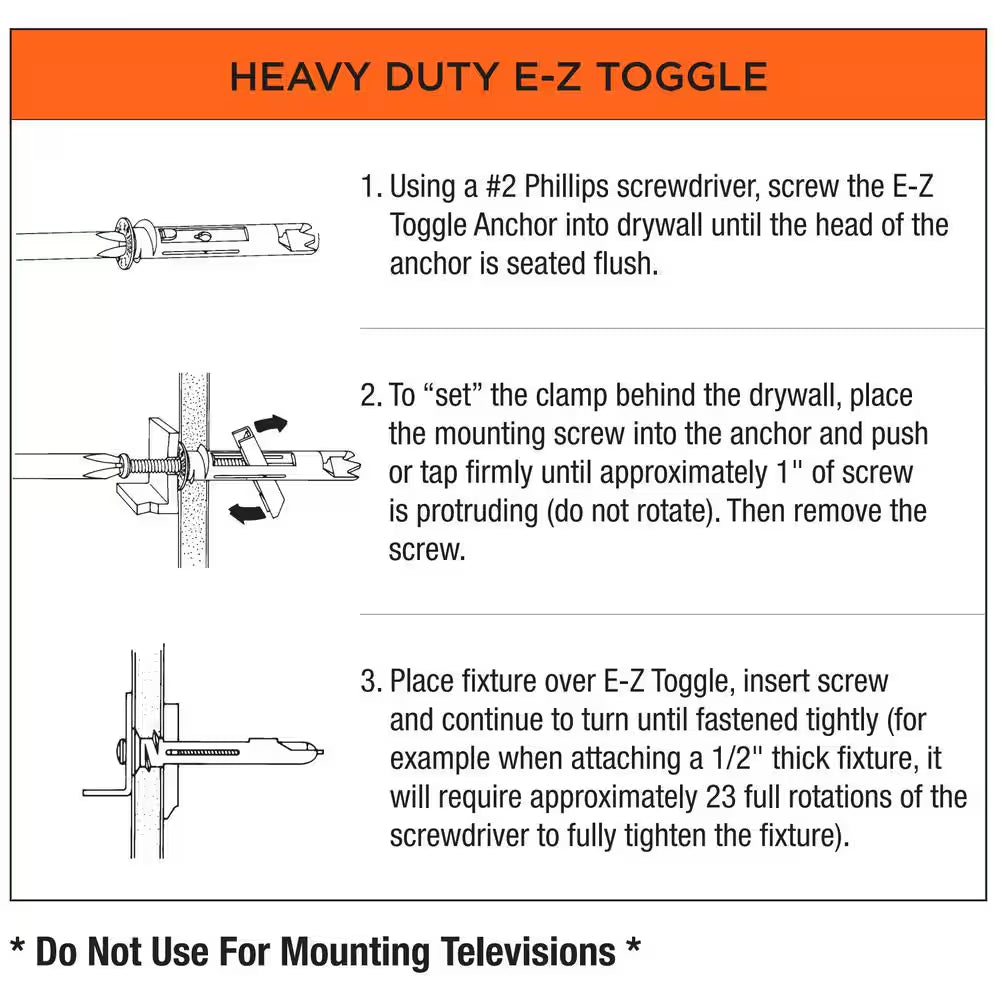 HEAVY DUTY E-Z TOGGLE

1. Using a #2 Phillips screwdriver, screw the E-Z Toggle Anchor into drywall until the head of the anchor is seated flush.

2. To “set” the clamp behind the drywall, place the mounting screw into the anchor and push or tap firmly until approximately 1" of screw is protruding (do not rotate). Then remove the screw.

3. Place fixture over E-Z Toggle, insert screw and continue to turn until fastened tightly (for example when attaching a 1/2" thick fixture, it will require approximately 23 full rotations of the screwdriver to fully tighten the fixture).

* Do Not Use For Mounting Televisions *