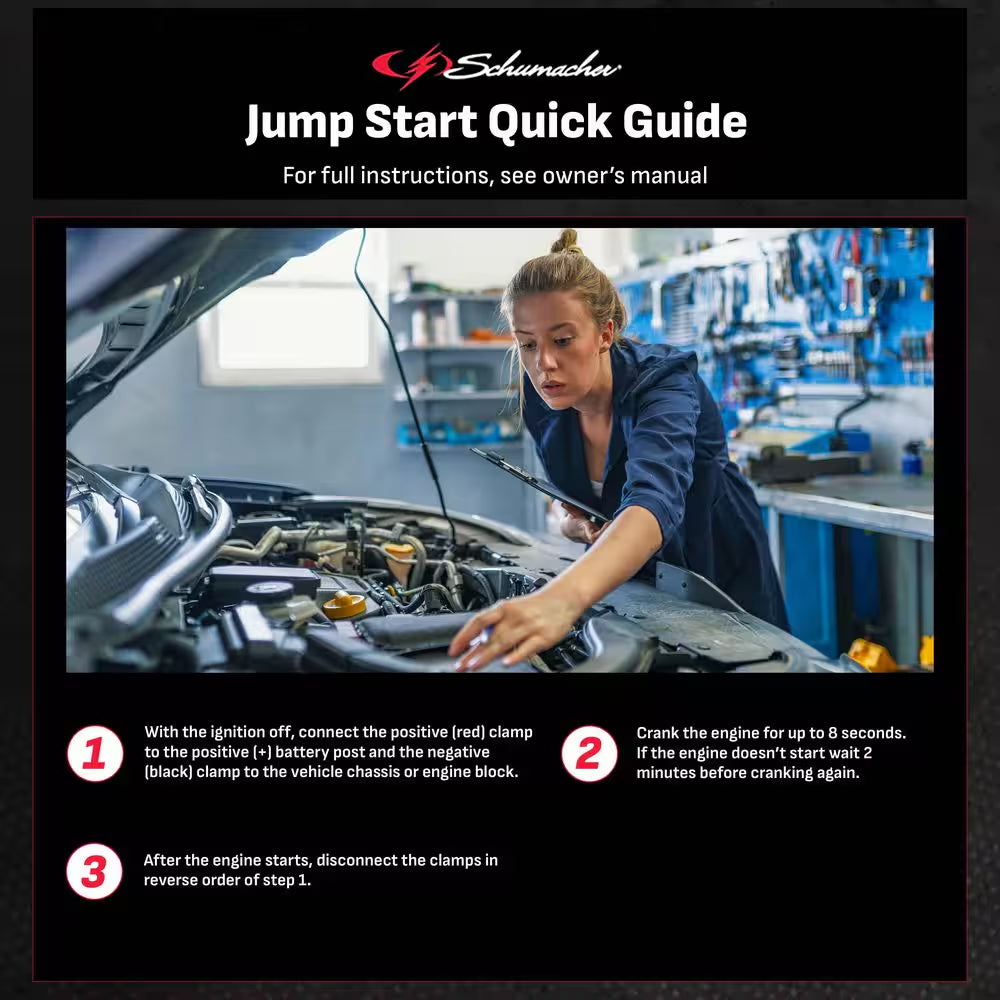 Schumacher

Jump Start Quick Guide

For full instructions, see owner's manual

1 With the ignition off, connect the positive (red) clamp to the positive (+) battery post and the negative (black) clamp to the vehicle chassis or engine block.

2 Crank the engine for up to 8 seconds. If the engine doesn't start wait 2 minutes before cranking again.

3 After the engine starts, disconnect the clamps in reverse order of step 1.