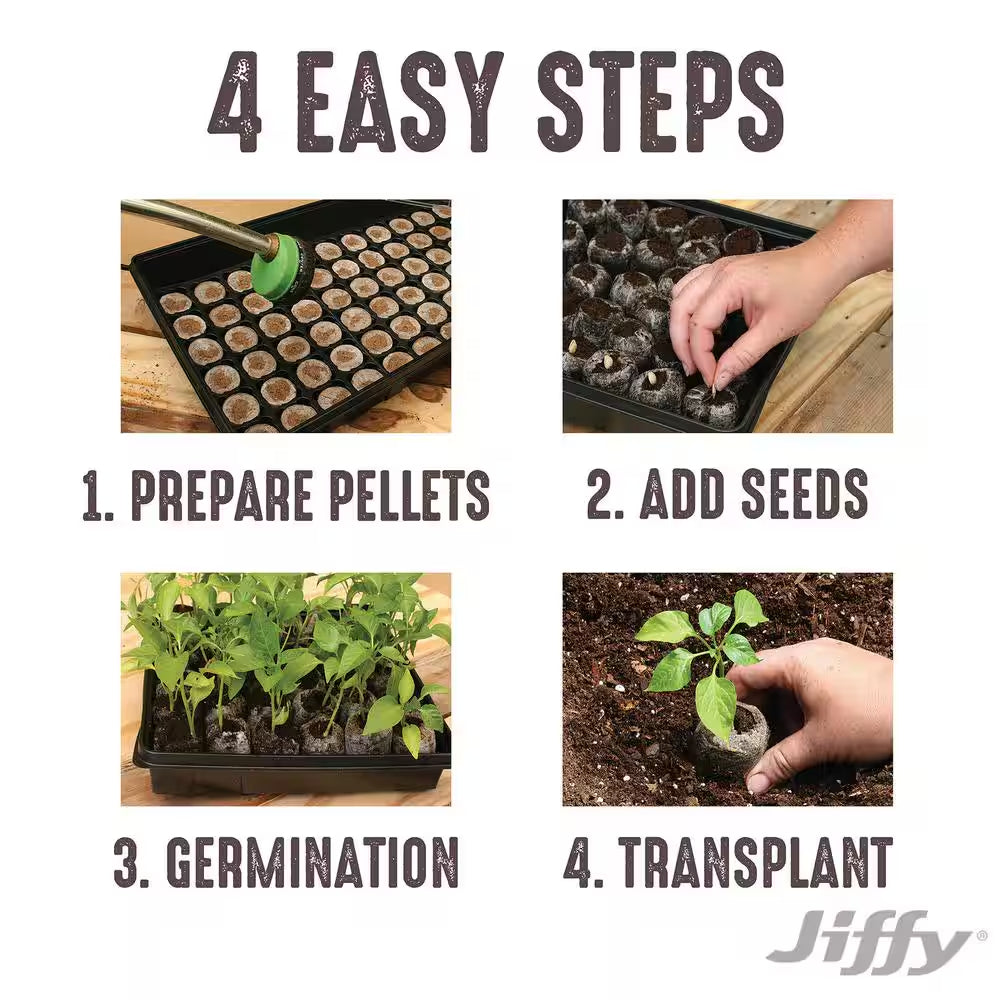 4 EASY STEPS

1. PREPARE PELLETS

2. ADD SEEDS

3. GERMINATION

4. TRANSPLANT

Jiffy®