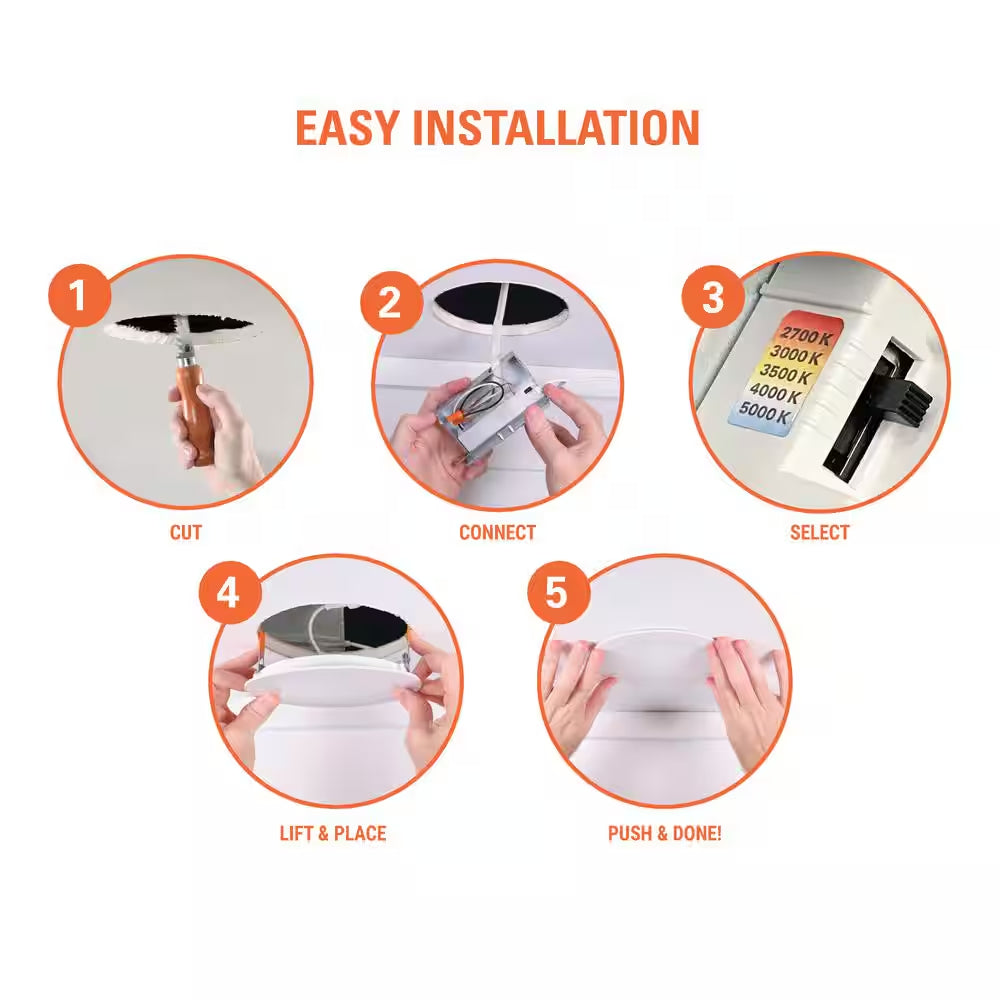 EASY INSTALLATION

1

CUT

2

CONNECT

3

2700 K
3000 K
3500 K
4000 K
5000 K

SELECT

4

LIFT & PLACE

5

PUSH & DONE!