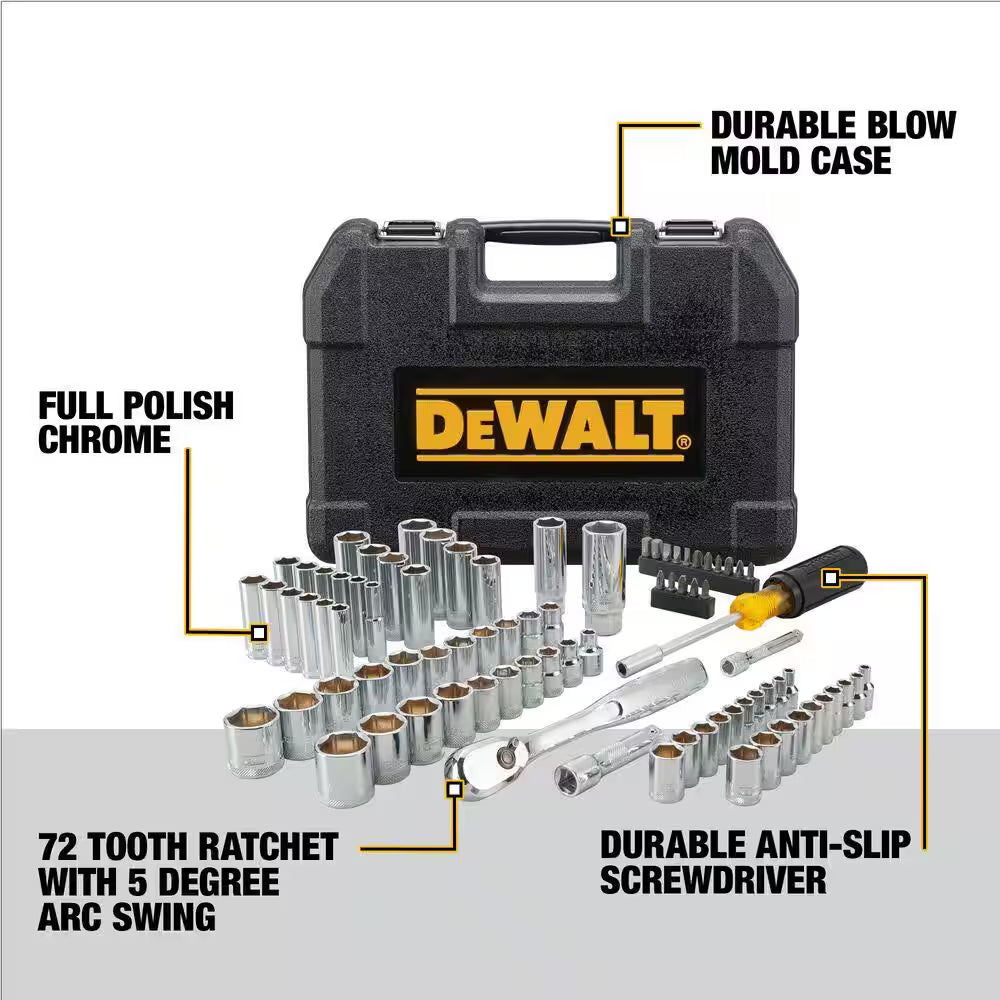 DURABLE BLOW MOLD CASE

FULL POLISH CHROME

DEWALT®

72 TOOTH RATCHET WITH 5 DEGREE ARC SWING

DURABLE ANTI-SLIP SCREWDRIVER