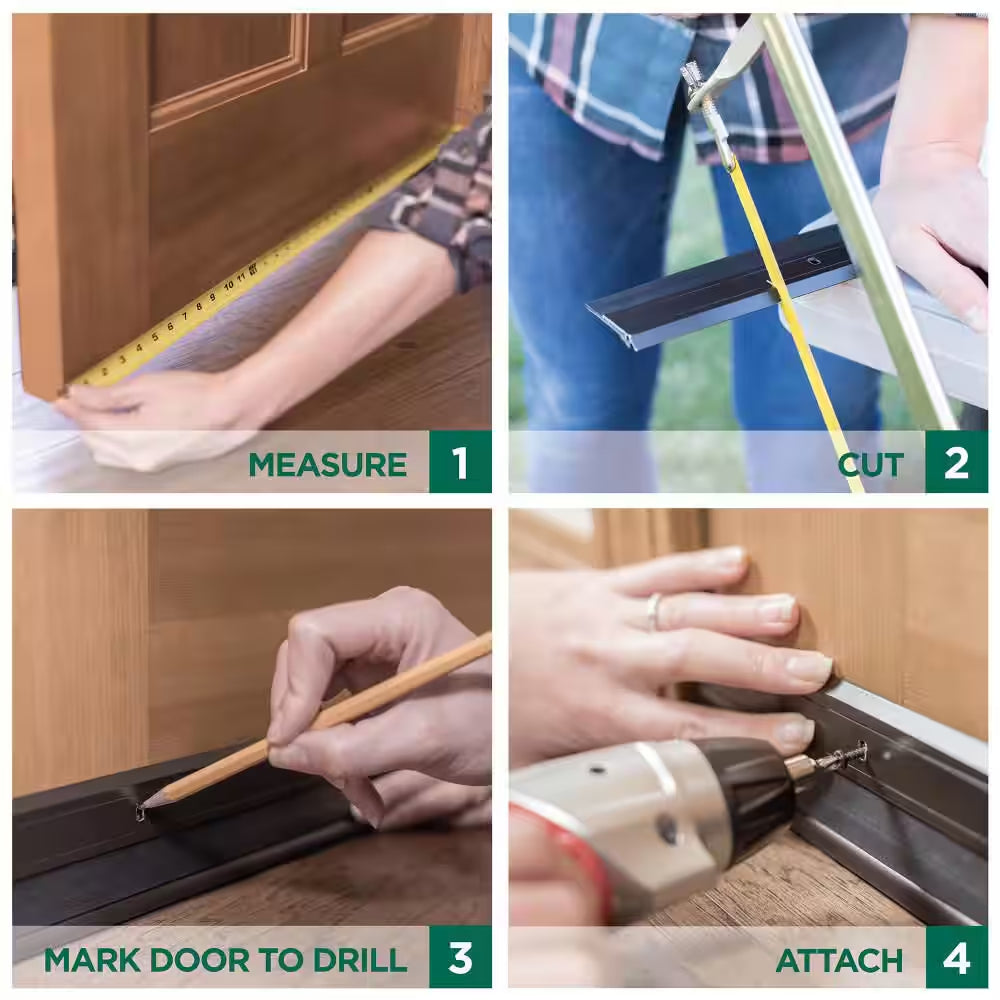 MEASURE 1

CUT 2

MARK DOOR TO DRILL 3

ATTACH 4