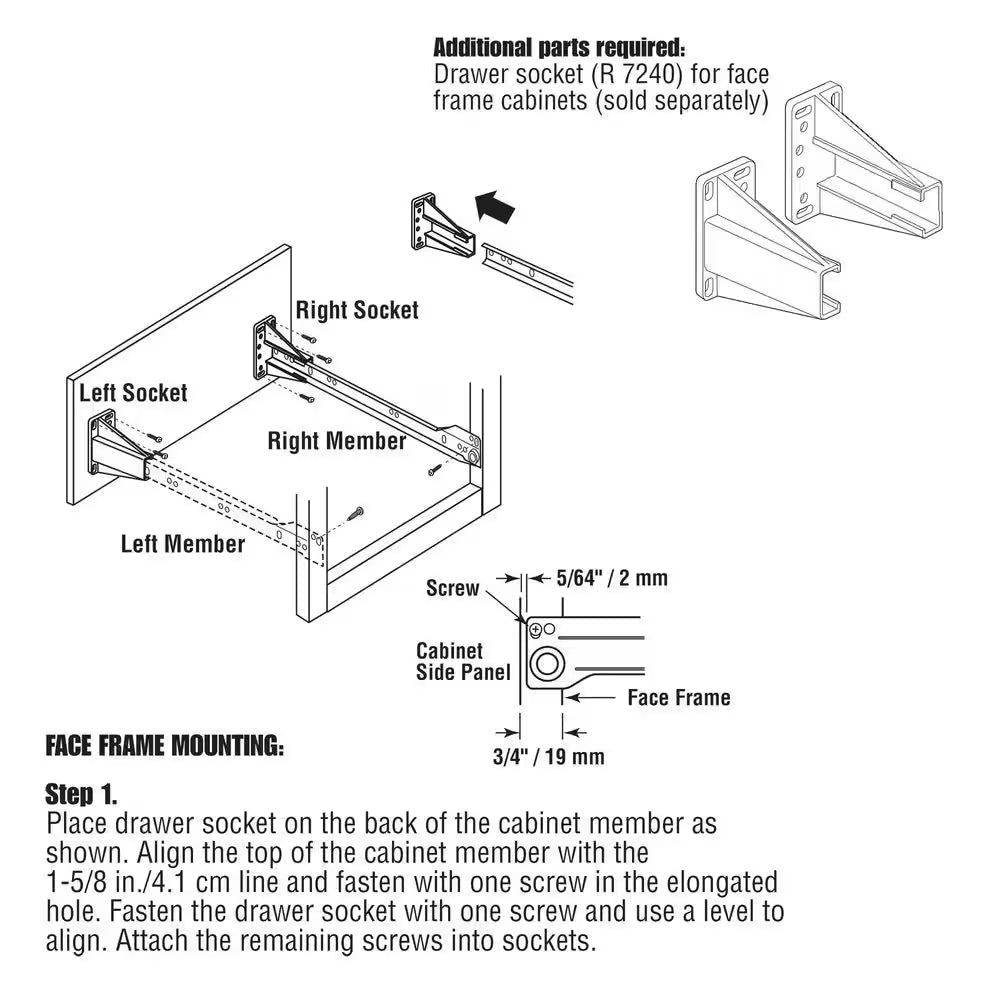 Additional parts required:
Drawer socket (R 7240) for face frame cabinets (sold separately)

Right Socket

Left Socket

Right Member

Left Member

Screw

5/64" / 2 mm

Cabinet Side Panel

Face Frame

3/4" / 19 mm

FACE FRAME MOUNTING:

Step 1.
Place drawer socket on the back of the cabinet member as shown. Align the top of the cabinet member with the 1-5/8 in./4.1 cm line and fasten with one screw in the elongated hole. Fasten the drawer socket with one screw and use a level to align. Attach the remaining screws into sockets.