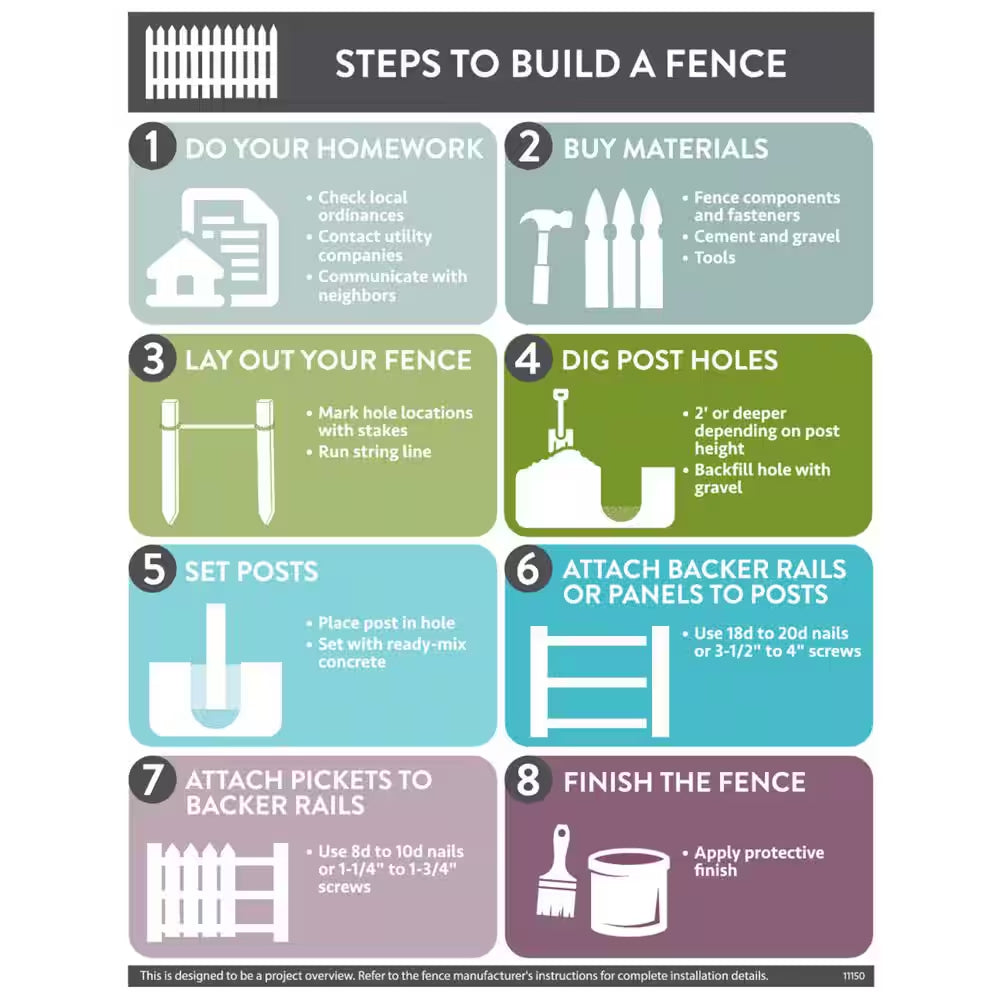 STEPS TO BUILD A FENCE

1 DO YOUR HOMEWORK
• Check local ordinances
• Contact utility companies
• Communicate with neighbors

2 BUY MATERIALS
• Fence components and fasteners
• Cement and gravel
• Tools

3 LAY OUT YOUR FENCE
• Mark hole locations with stakes
• Run string line

4 DIG POST HOLES
• 2' or deeper depending on post height
• Backfill hole with gravel

5 SET POSTS
• Place post in hole
• Set with ready-mix concrete

6 ATTACH BACKER RAILS OR PANELS TO POSTS
• Use 18d to 20d nails or 3-1/2" to 4" screws

7 ATTACH PICKETS TO BACKER RAILS
• Use 8d to 10d nails or 1-1/4" to 1-3/4" screws

8 FINISH THE FENCE
• Apply protective finish

This is designed to be a project overview. Refer to the fence manufacturer's instructions for complete installation details. 11150