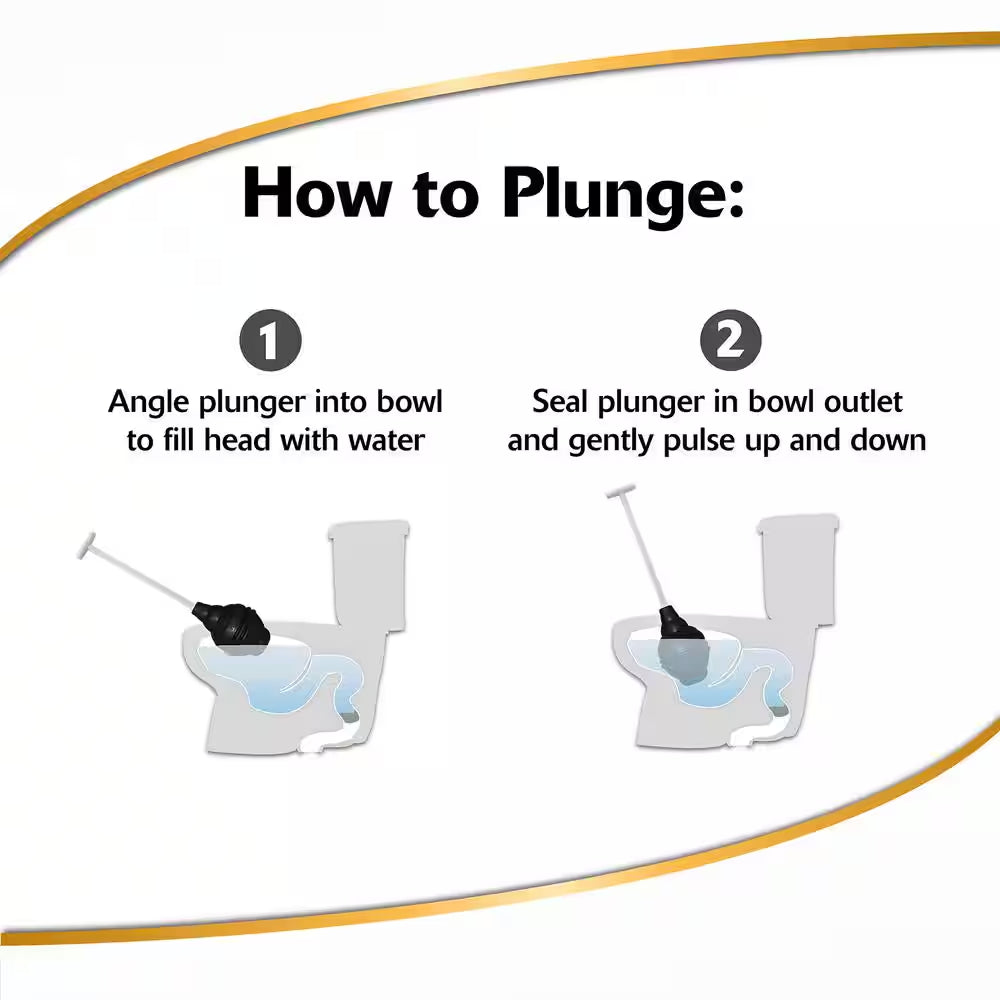 How to Plunge:

1
Angle plunger into bowl to fill head with water

2
Seal plunger in bowl outlet and gently pulse up and down