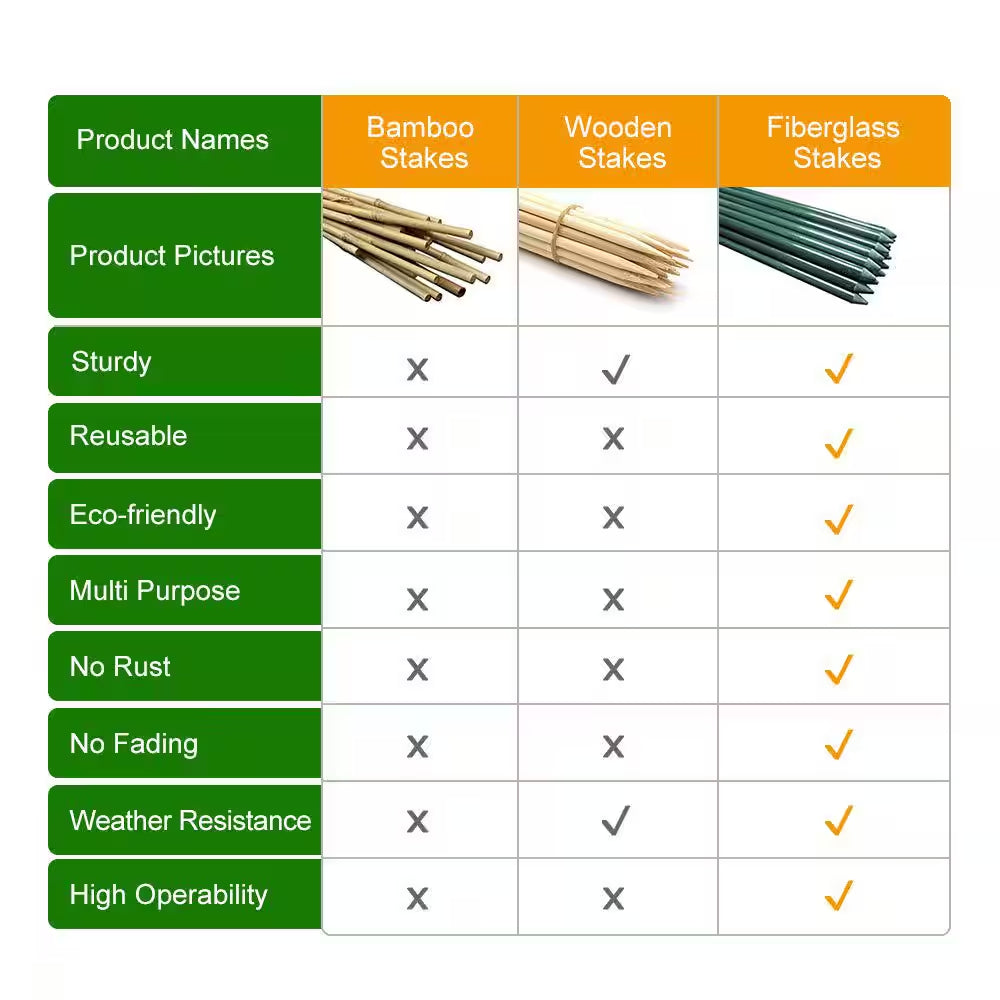 | Product Names | Bamboo Stakes | Wooden Stakes | Fiberglass Stakes |
|---|---|---|---|
| Product Pictures | | | |
| Sturdy | x | ✓ | ✓ |
| Reusable | x | x | ✓ |
| Eco-friendly | x | x | ✓ |
| Multi Purpose | x | x | ✓ |
| No Rust | x | x | ✓ |
| No Fading | x | x | ✓ |
| Weather Resistance | x | ✓ | ✓ |
| High Operability | x | x | ✓ |