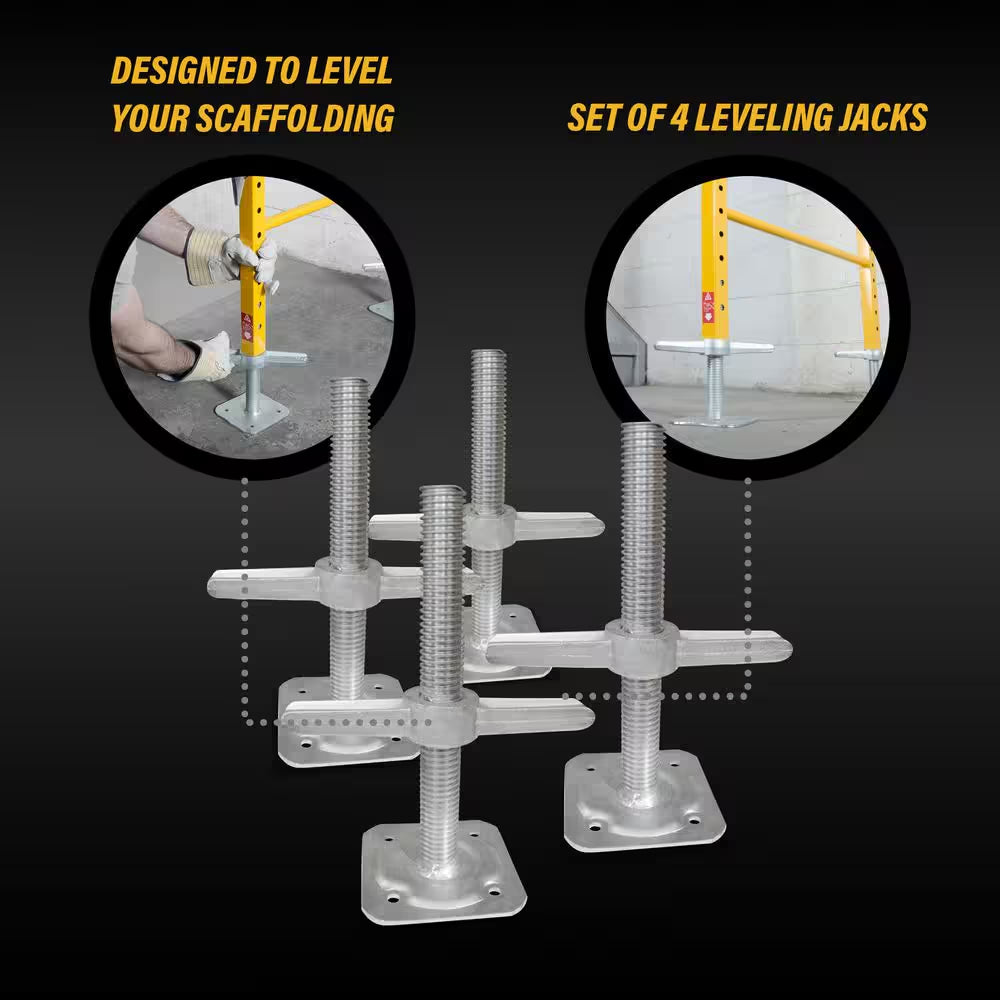 DESIGNED TO LEVEL YOUR SCAFFOLDING

SET OF 4 LEVELING JACKS