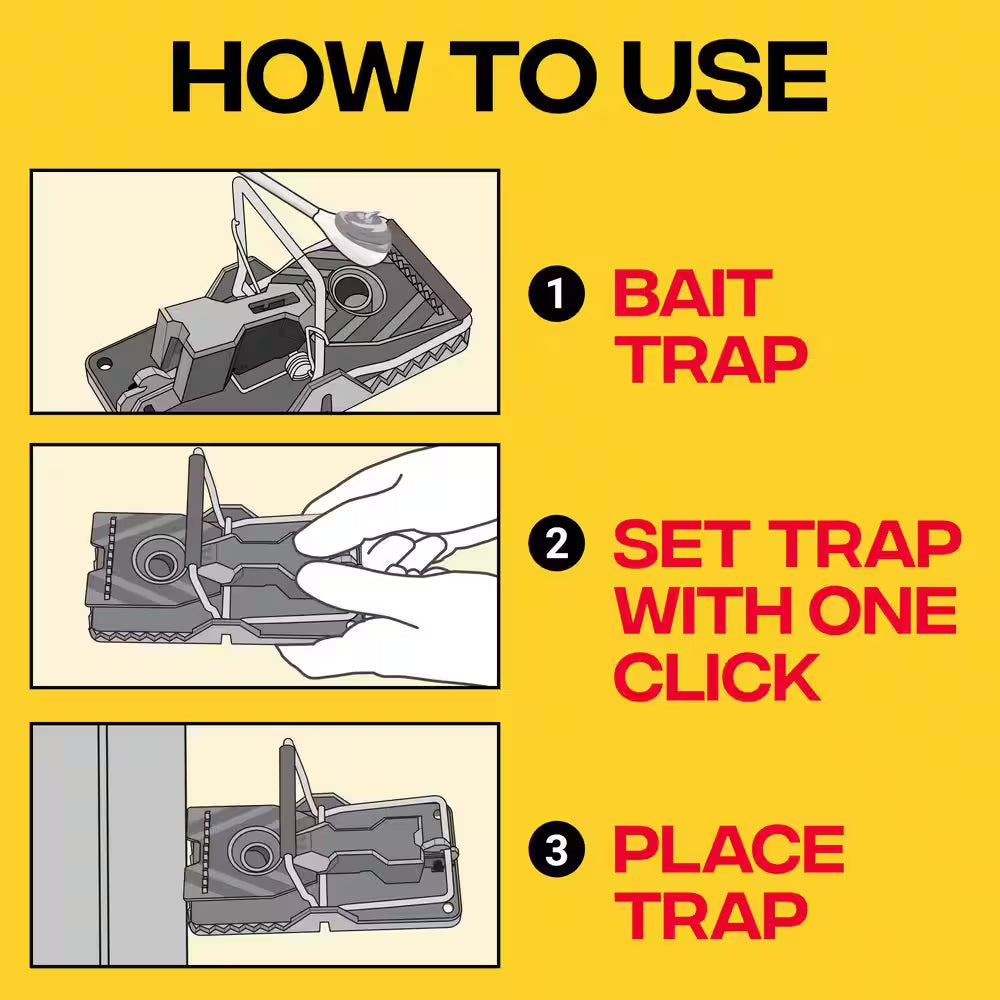 HOW TO USE

1 BAIT TRAP

2 SET TRAP WITH ONE CLICK

3 PLACE TRAP