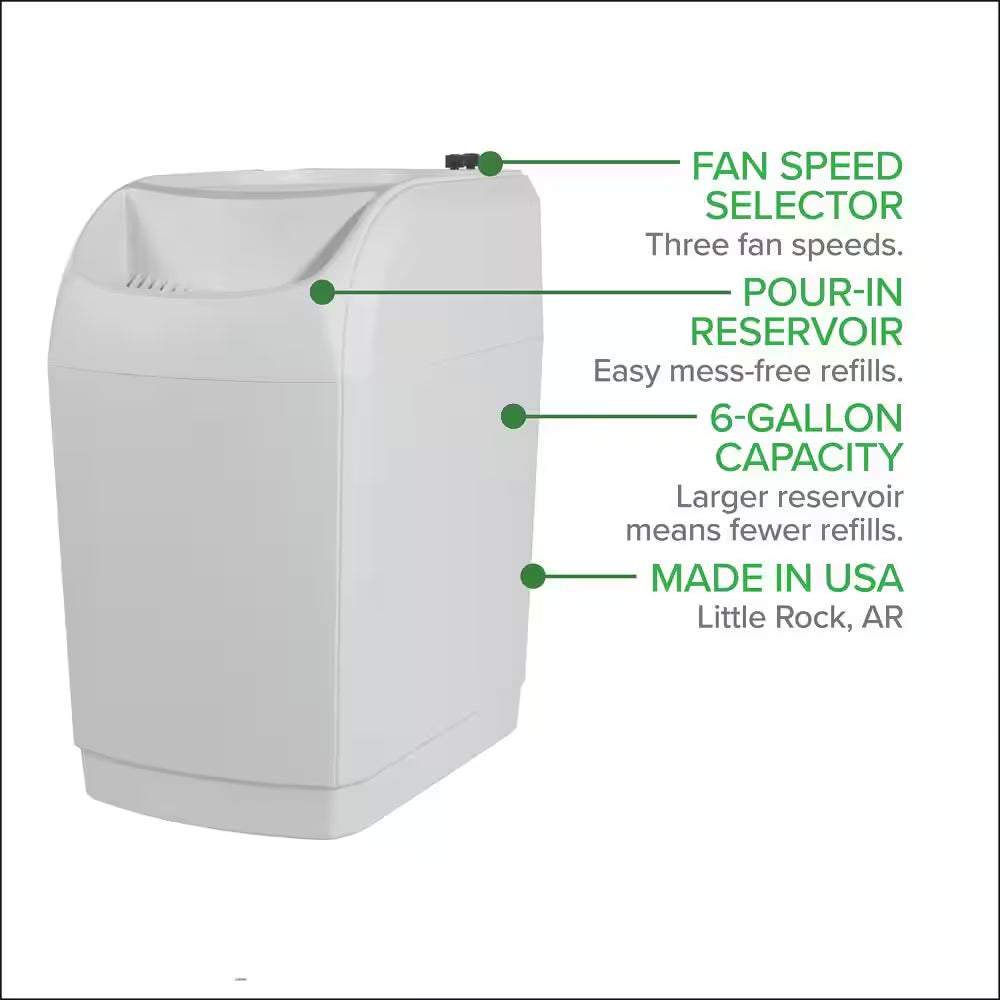 FAN SPEED SELECTOR
Three fan speeds.

POUR-IN RESERVOIR
Easy mess-free refills.

6-GALLON CAPACITY
Larger reservoir means fewer refills.

MADE IN USA
Little Rock, AR