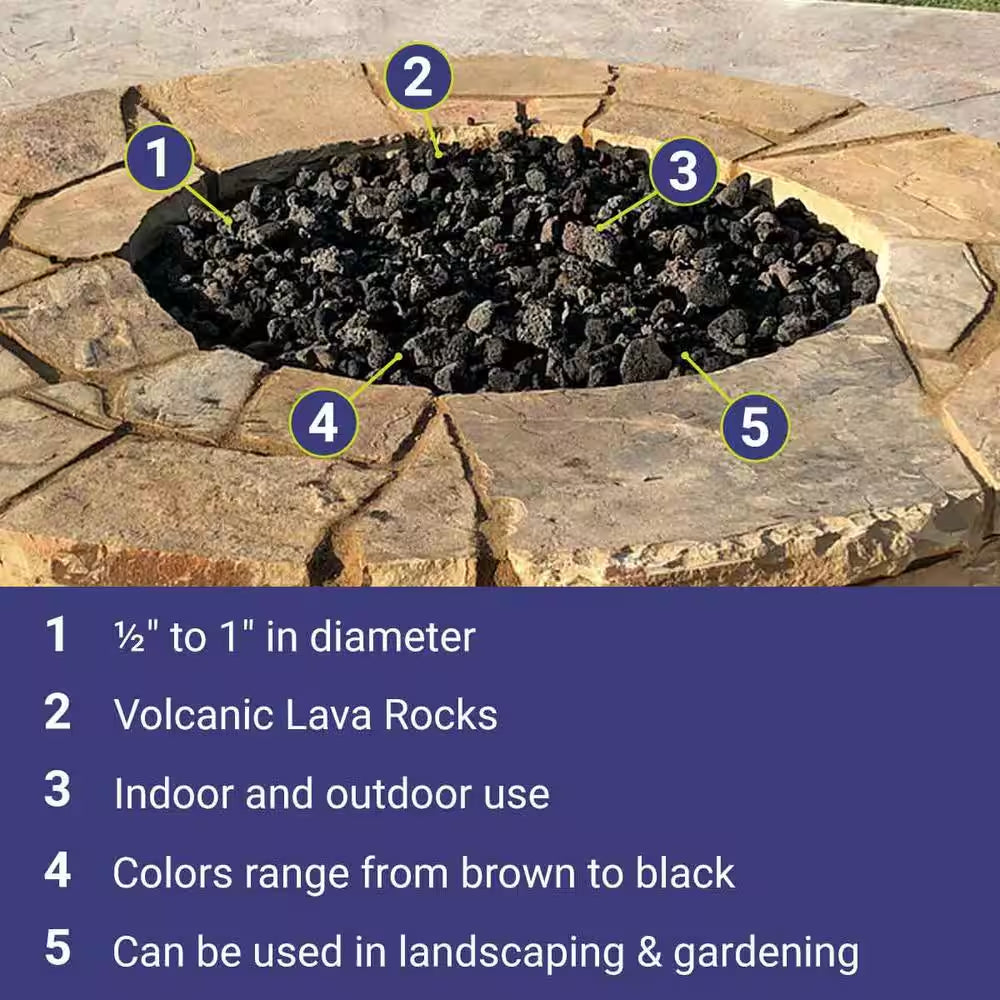 1
2
3
4
5

1 ½" to 1" in diameter
2 Volcanic Lava Rocks
3 Indoor and outdoor use
4 Colors range from brown to black
5 Can be used in landscaping & gardening