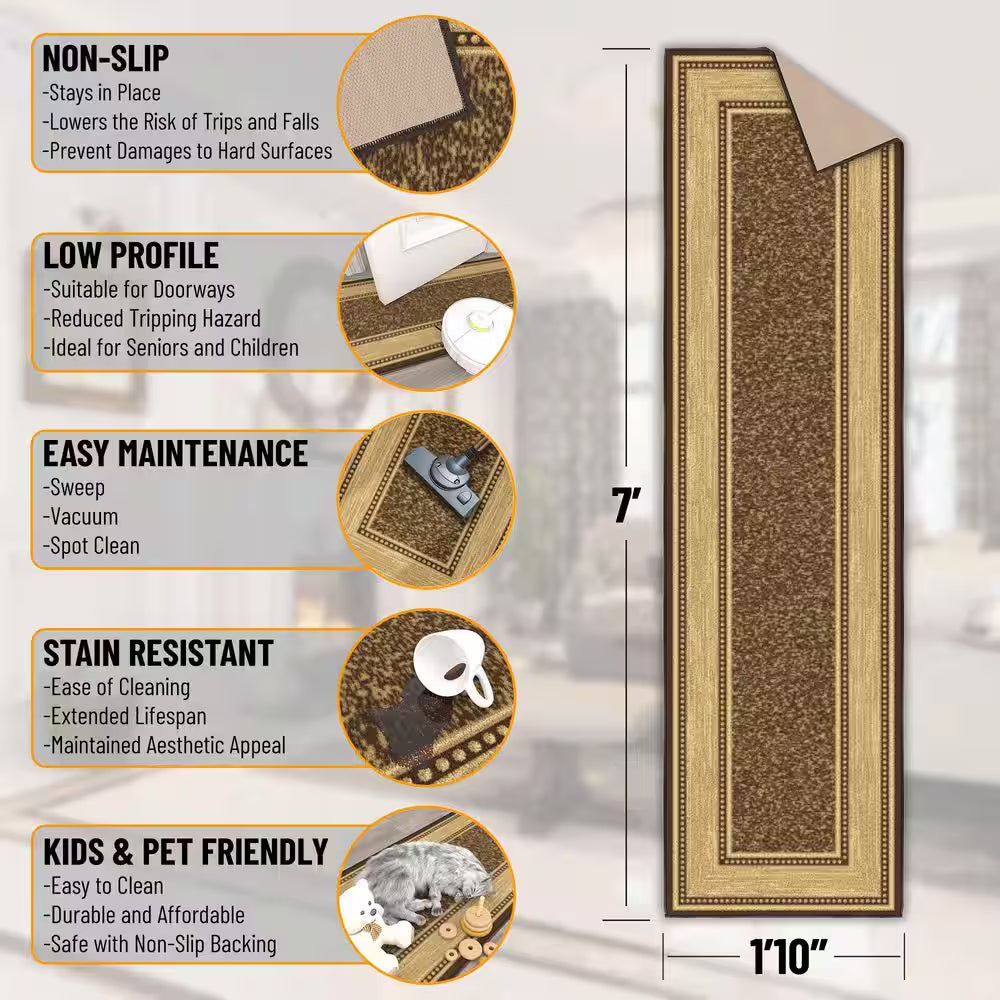 NON-SLIP
-Stays in Place
-Lowers the Risk of Trips and Falls
-Prevent Damages to Hard Surfaces

LOW PROFILE
-Suitable for Doorways
-Reduced Tripping Hazard
-Ideal for Seniors and Children

EASY MAINTENANCE
-Sweep
-Vacuum
-Spot Clean

STAIN RESISTANT
-Ease of Cleaning
-Extended Lifespan
-Maintained Aesthetic Appeal

KIDS & PET FRIENDLY
-Easy to Clean
-Durable and Affordable
-Safe with Non-Slip Backing

7'

1'10"