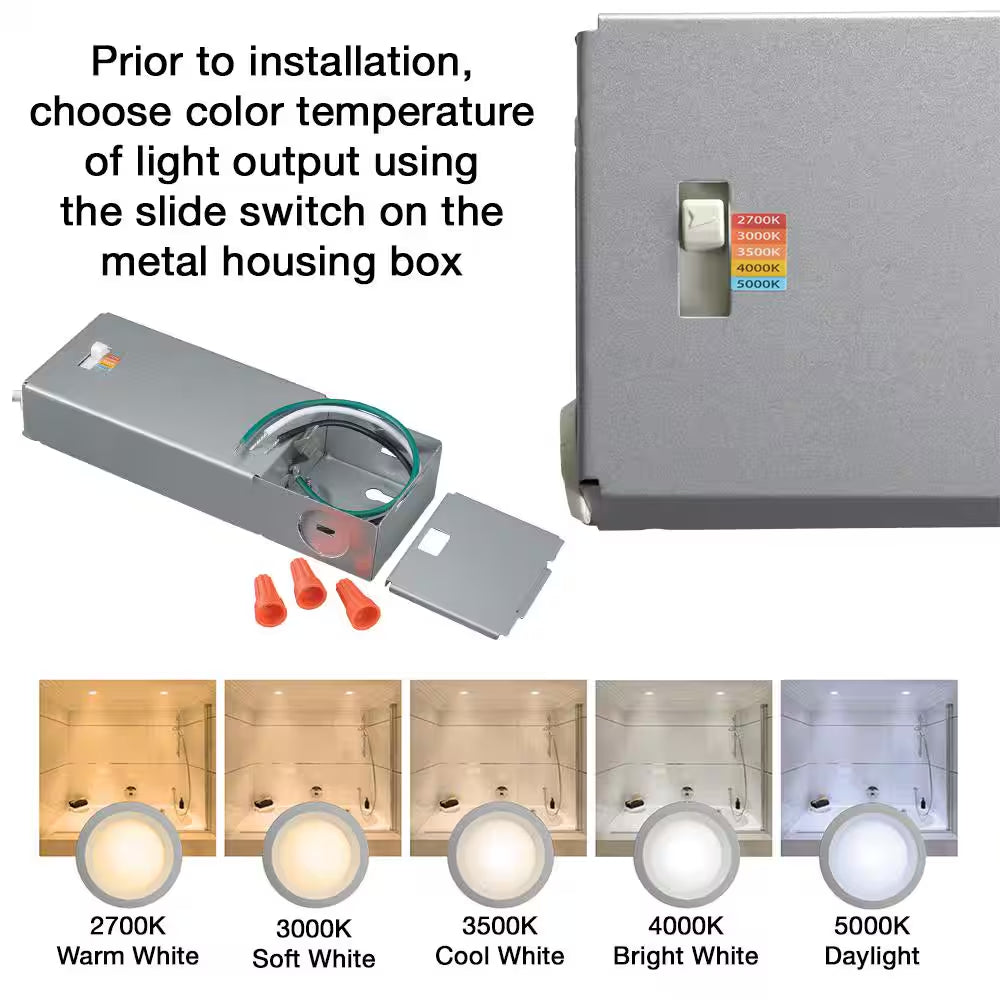 Prior to installation, choose color temperature of light output using the slide switch on the metal housing box

2700K
3000K
3500K
4000K
5000K

2700K
Warm White

3000K
Soft White

3500K
Cool White

4000K
Bright White

5000K
Daylight